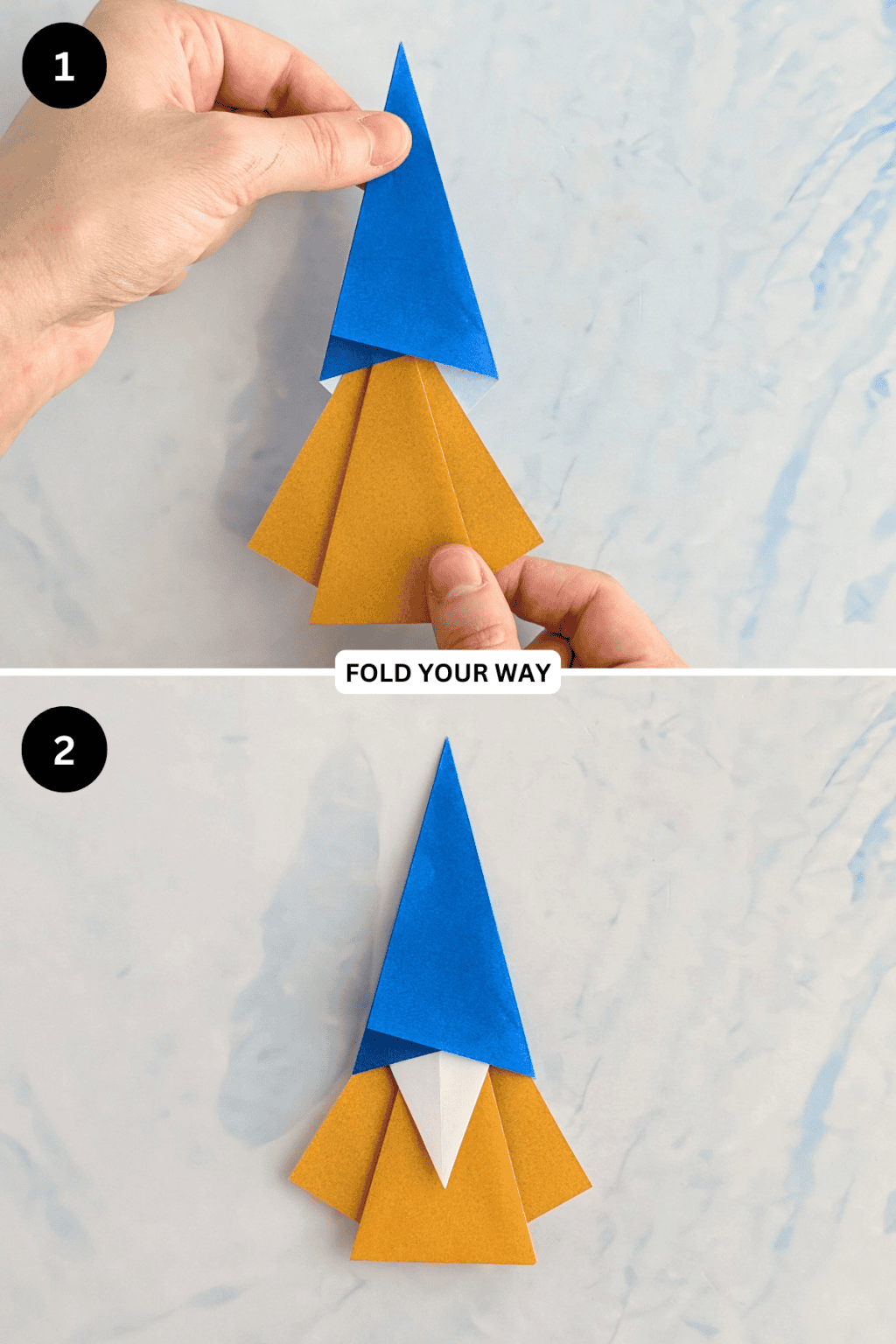 1

FOLD YOUR WAY

2