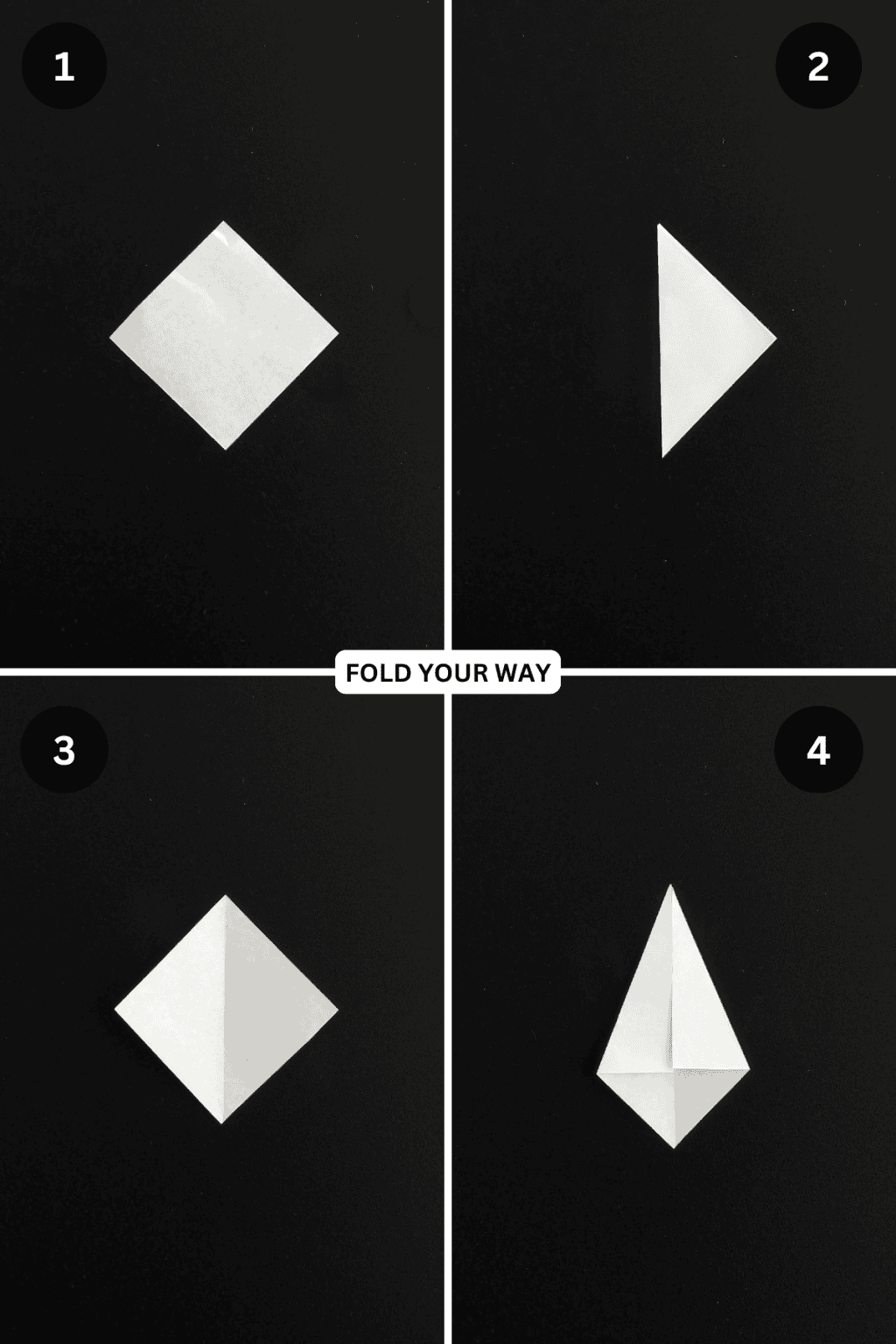 1

2

FOLD YOUR WAY

3

4