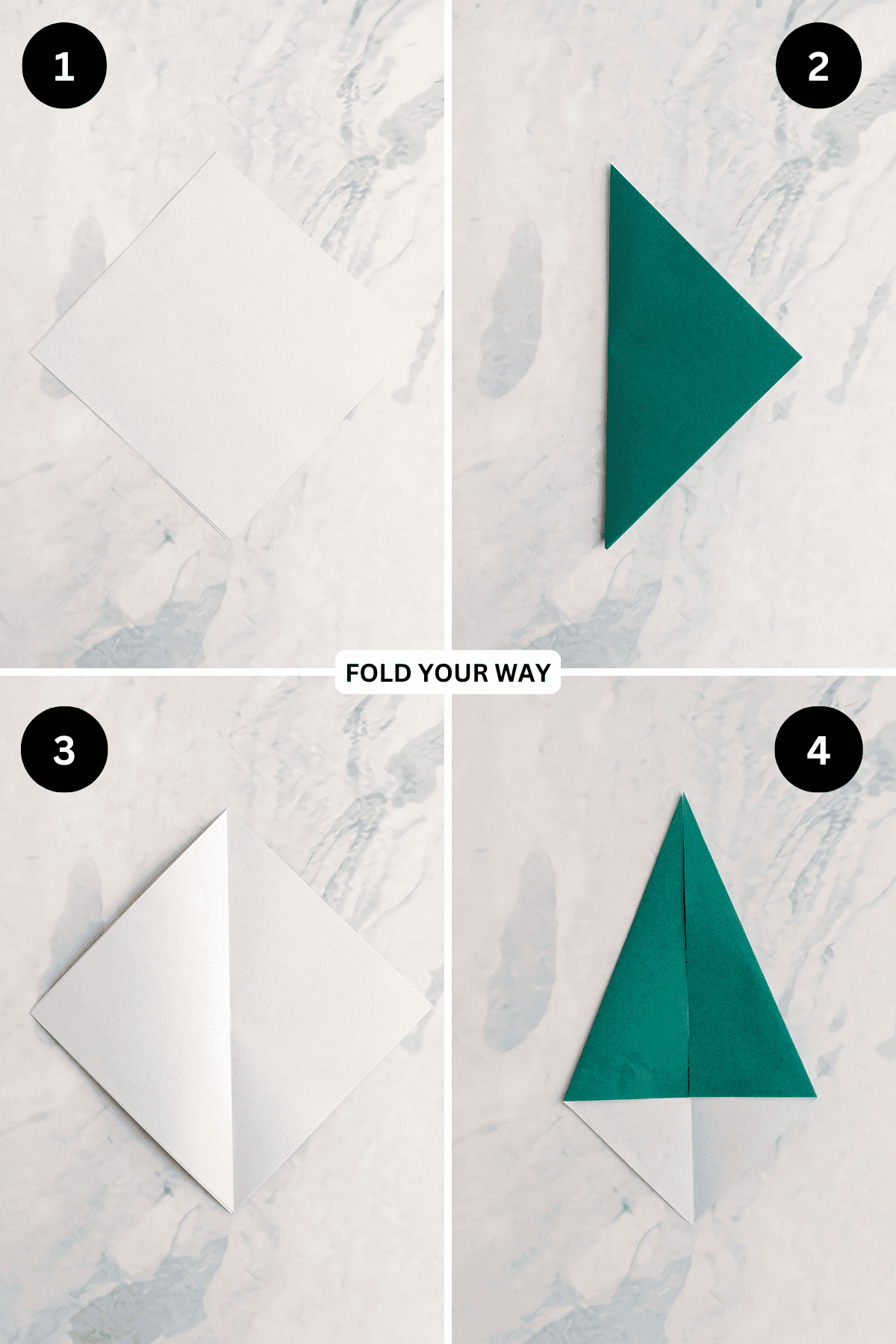 1

2

FOLD YOUR WAY

3

4