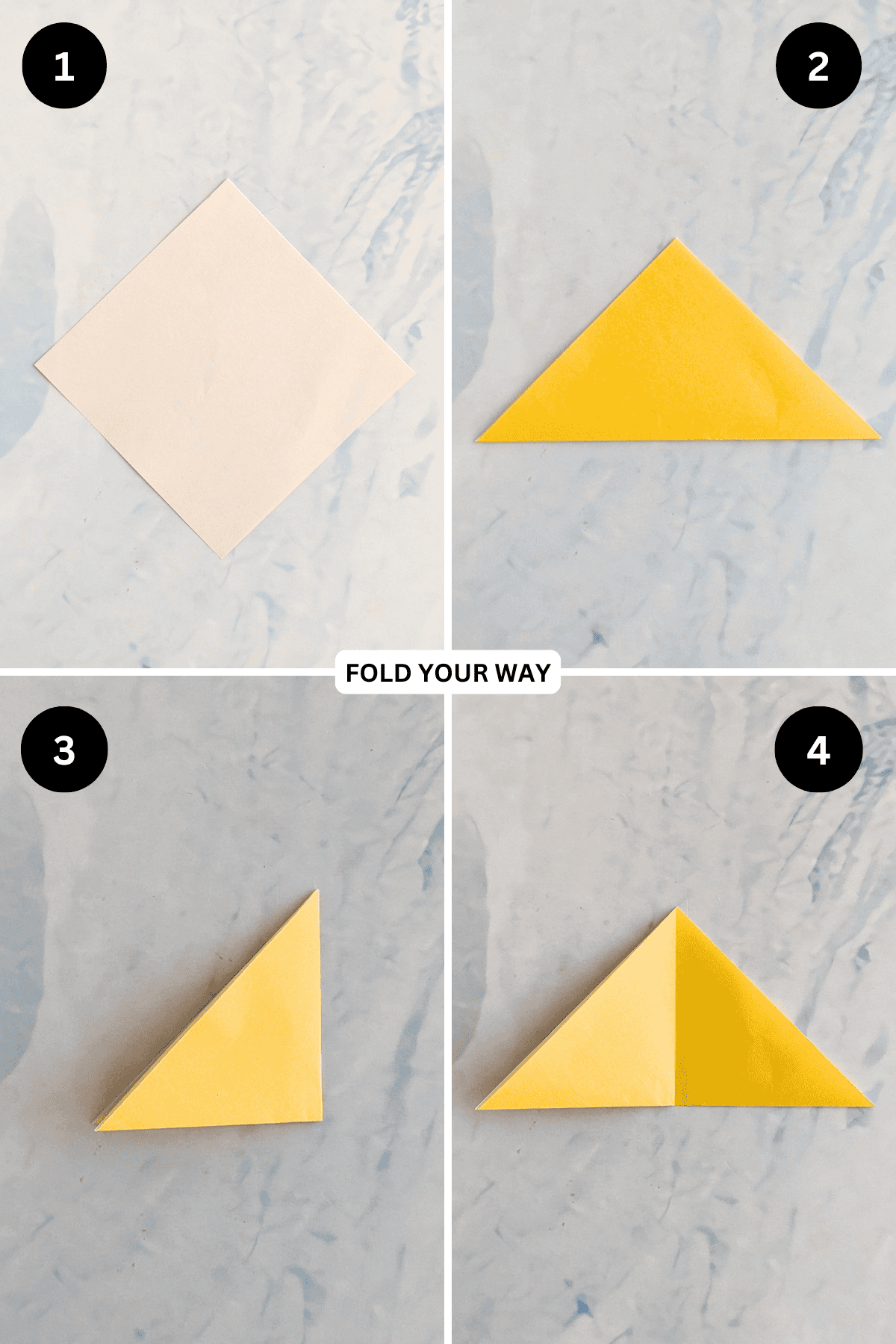 1

2

FOLD YOUR WAY

3

4