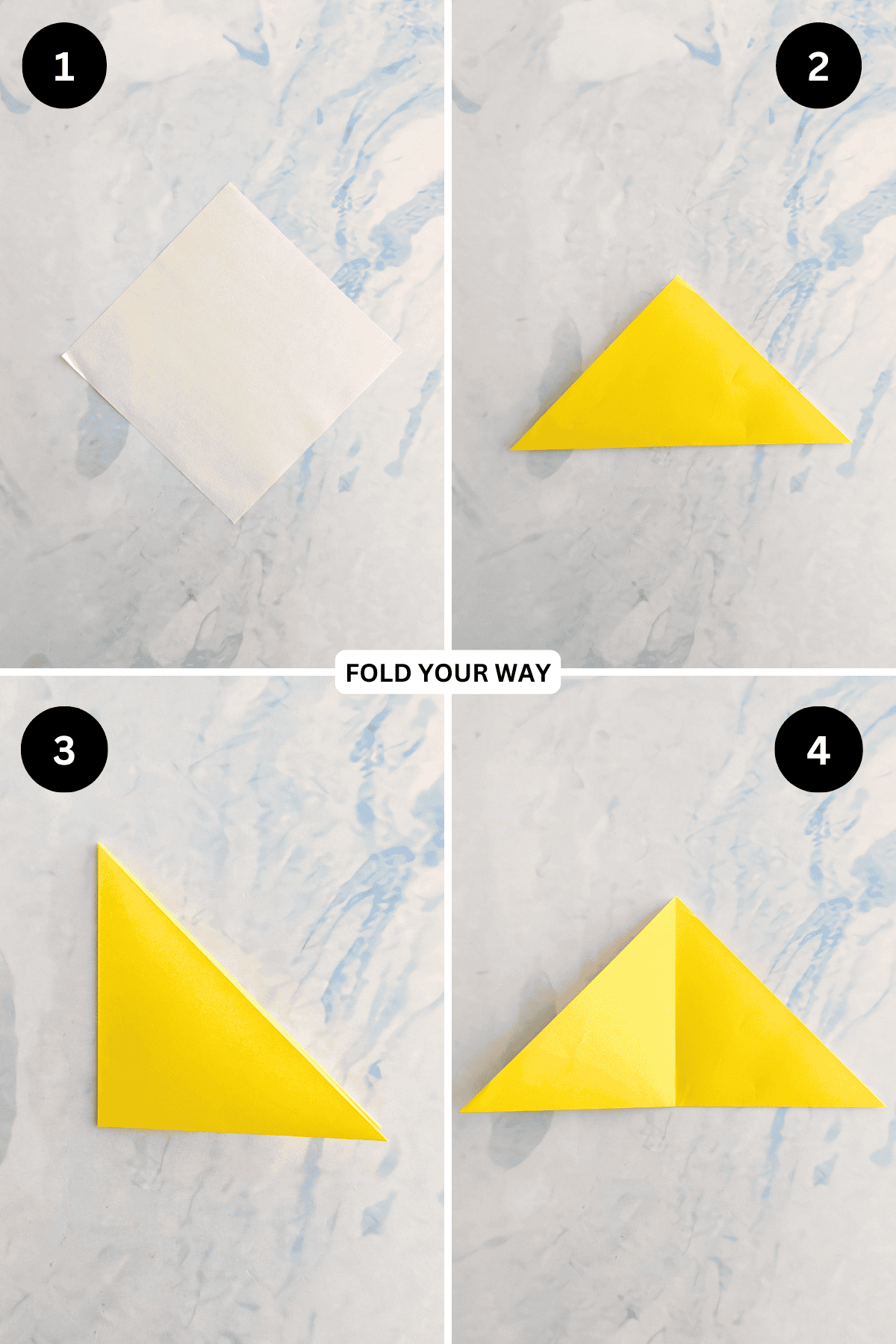 1

2

FOLD YOUR WAY

3

4