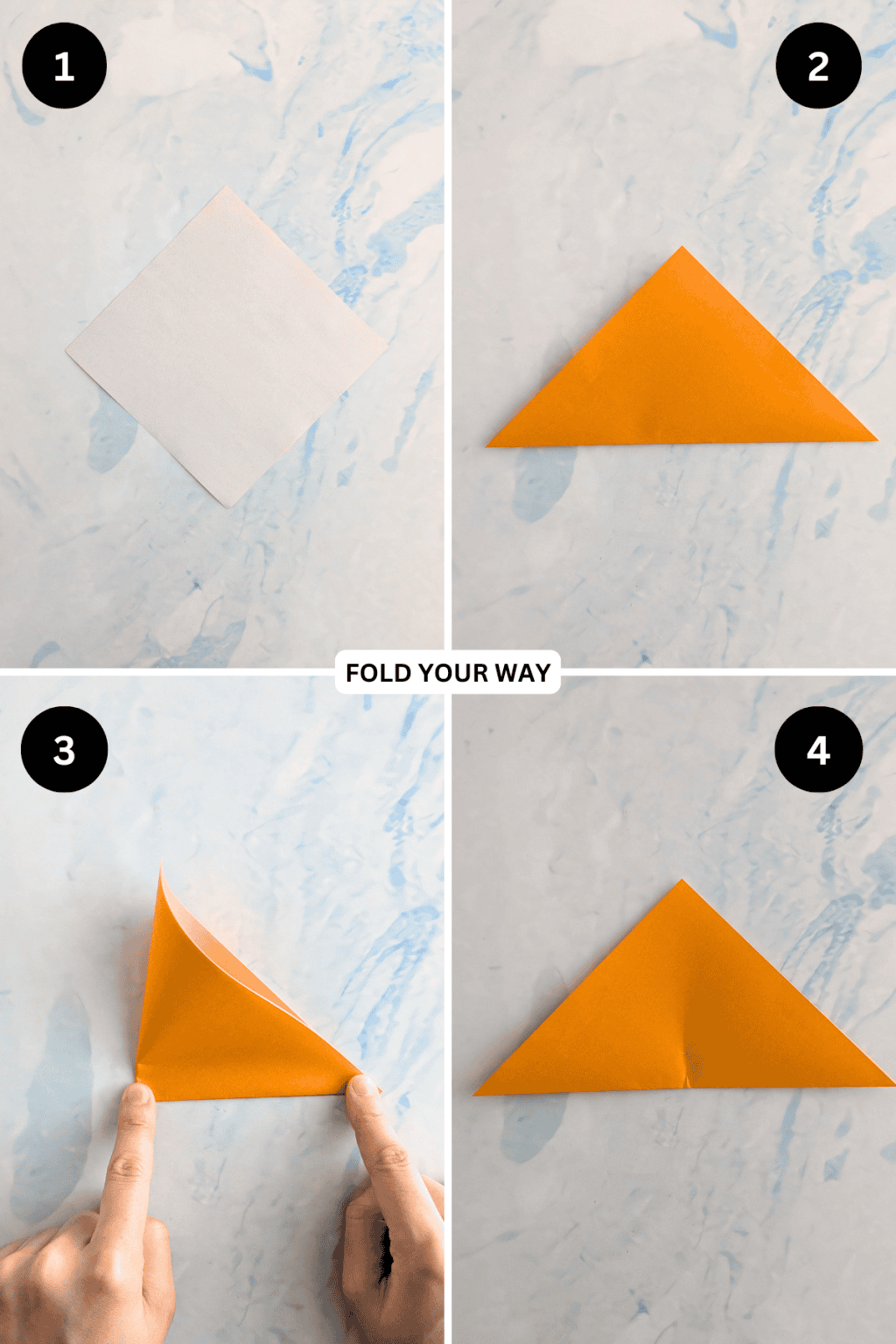 1

2

FOLD YOUR WAY

3

4