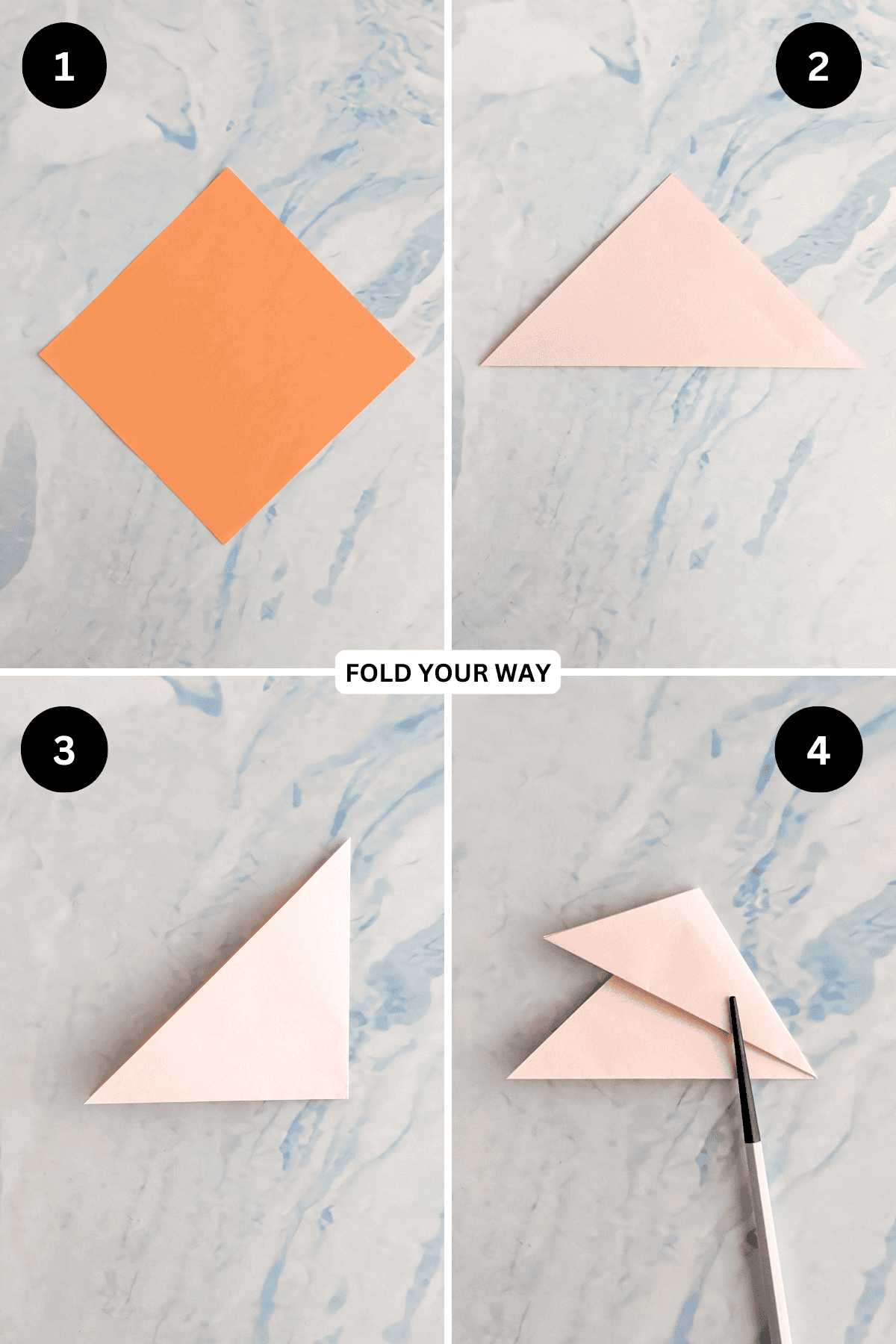 1

2

FOLD YOUR WAY

3

4