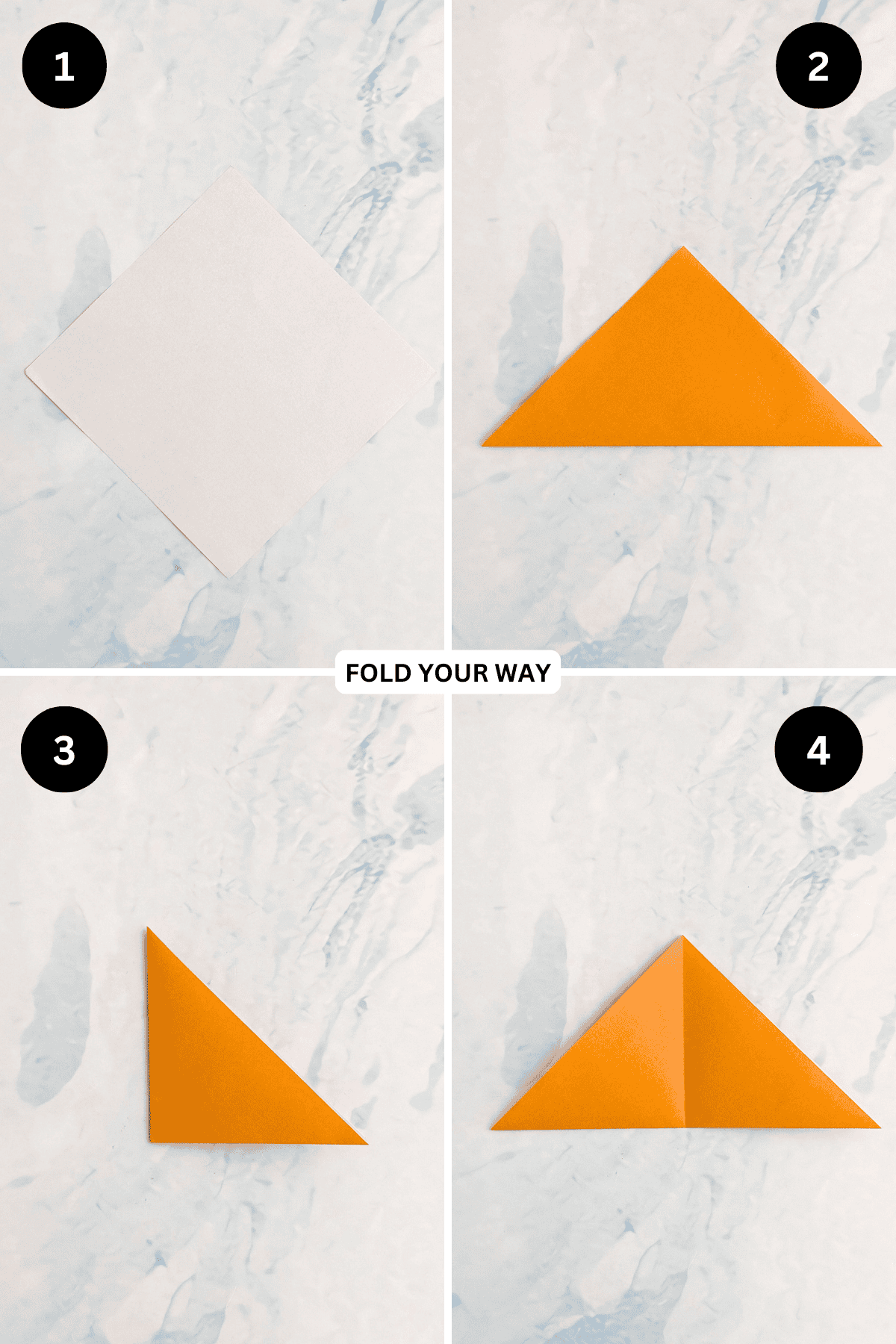 1

2

FOLD YOUR WAY

3

4