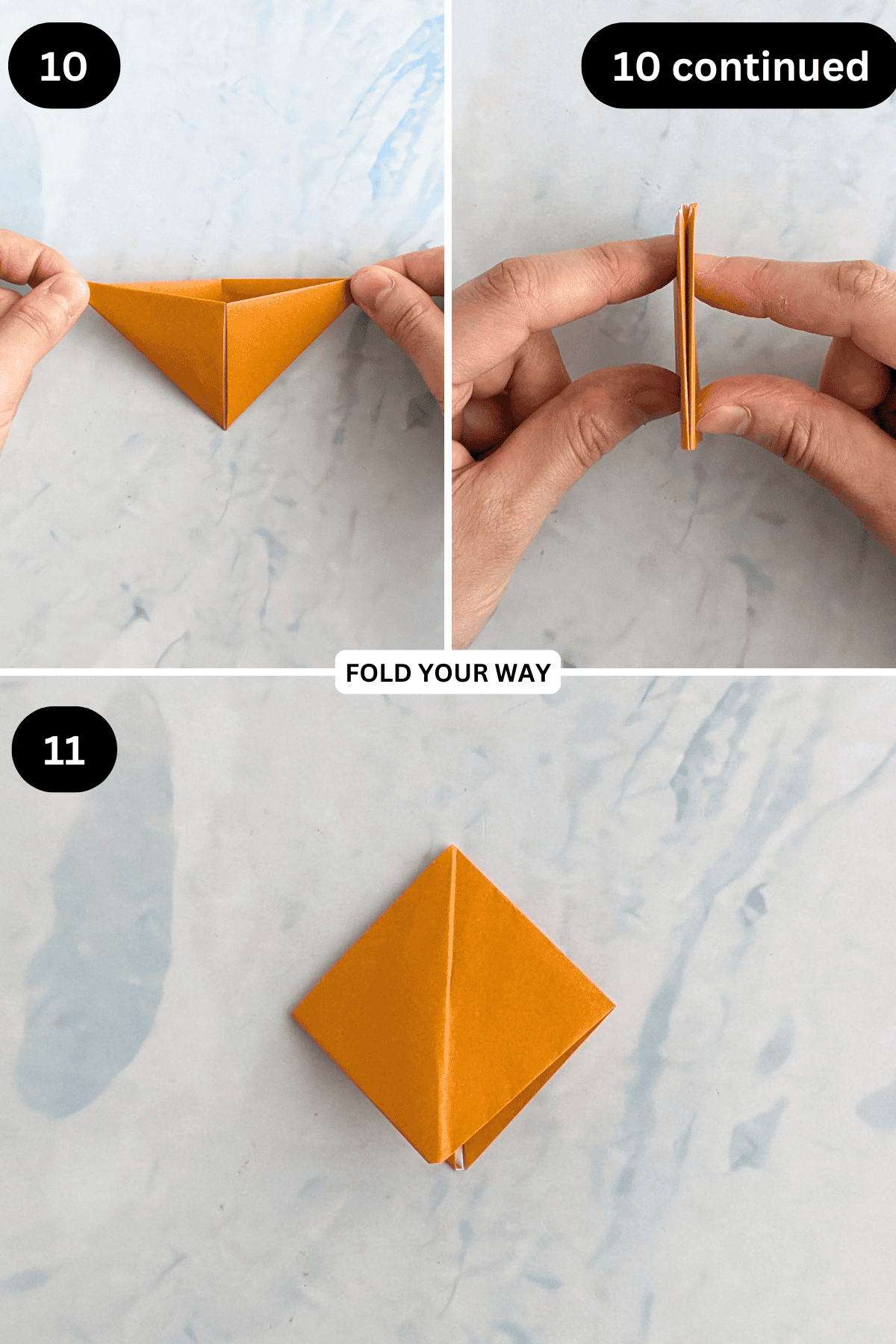 10

10 continued

FOLD YOUR WAY

11