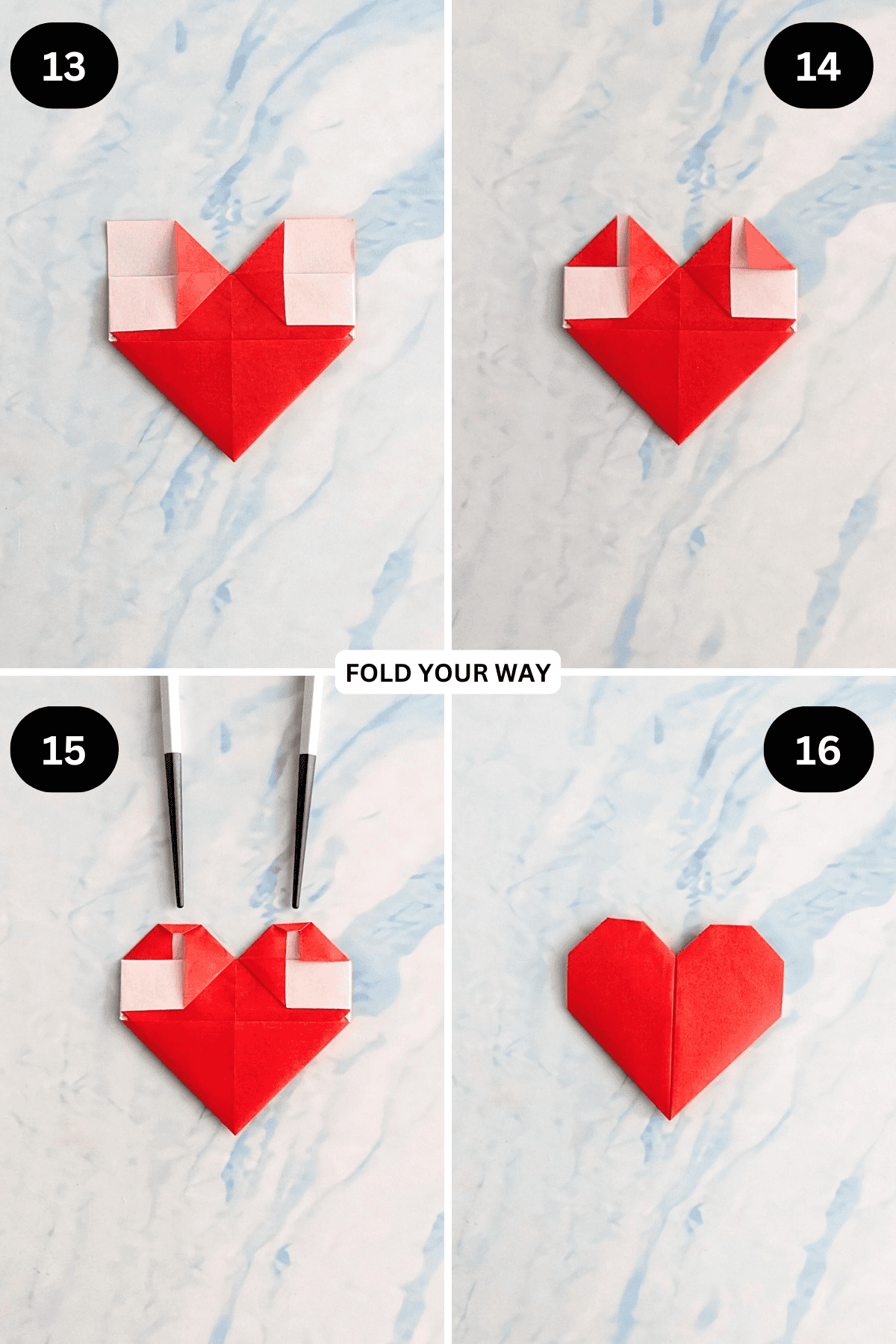 13

14

FOLD YOUR WAY

15

16