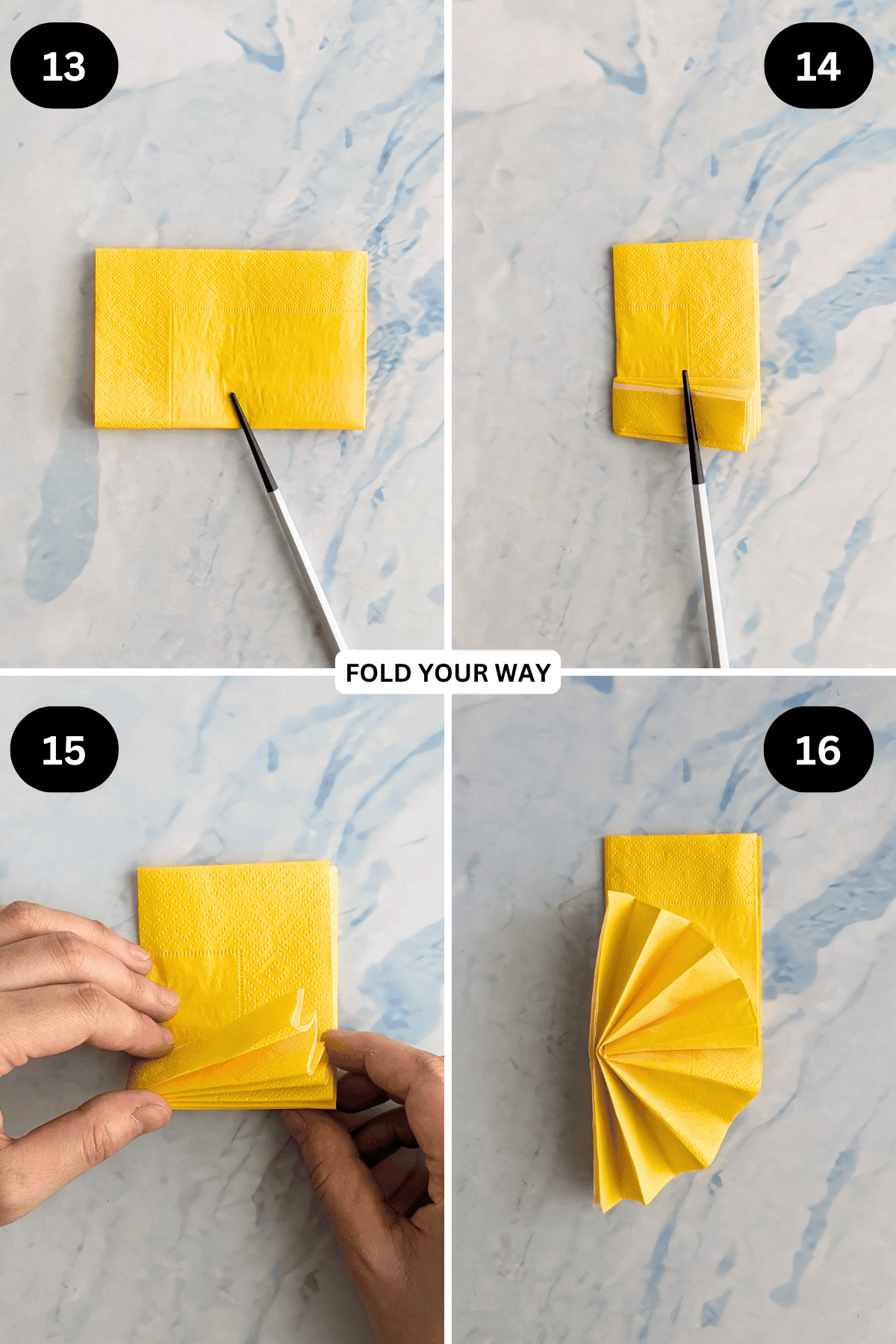 13

14

FOLD YOUR WAY

15

16