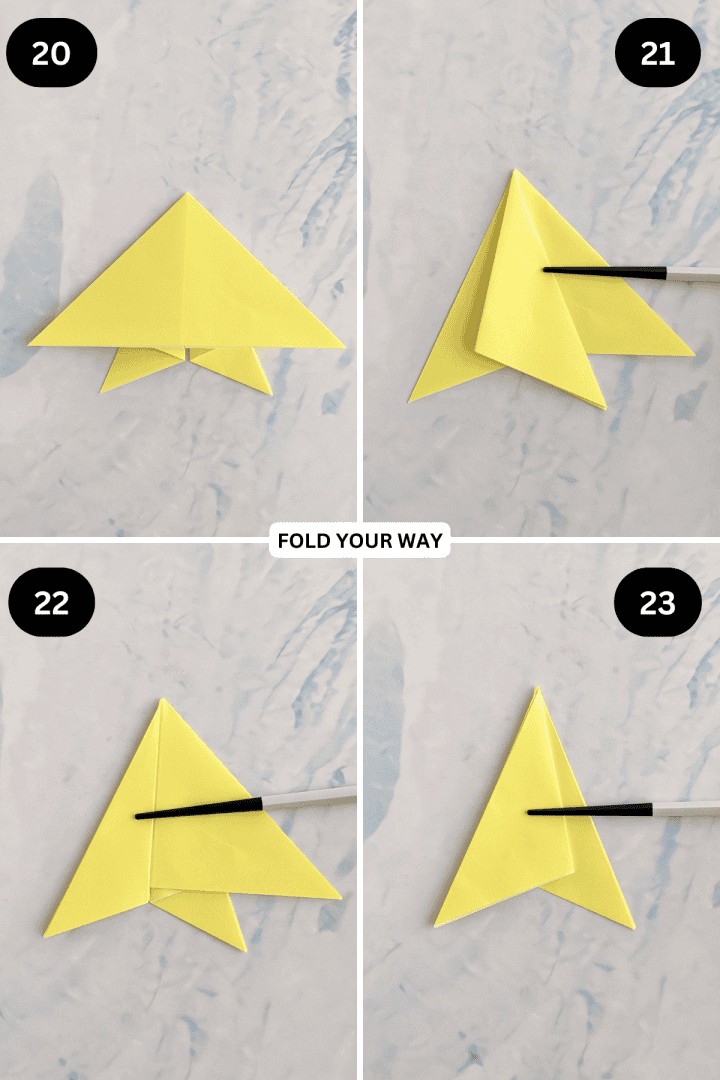 20

21

FOLD YOUR WAY

22

23