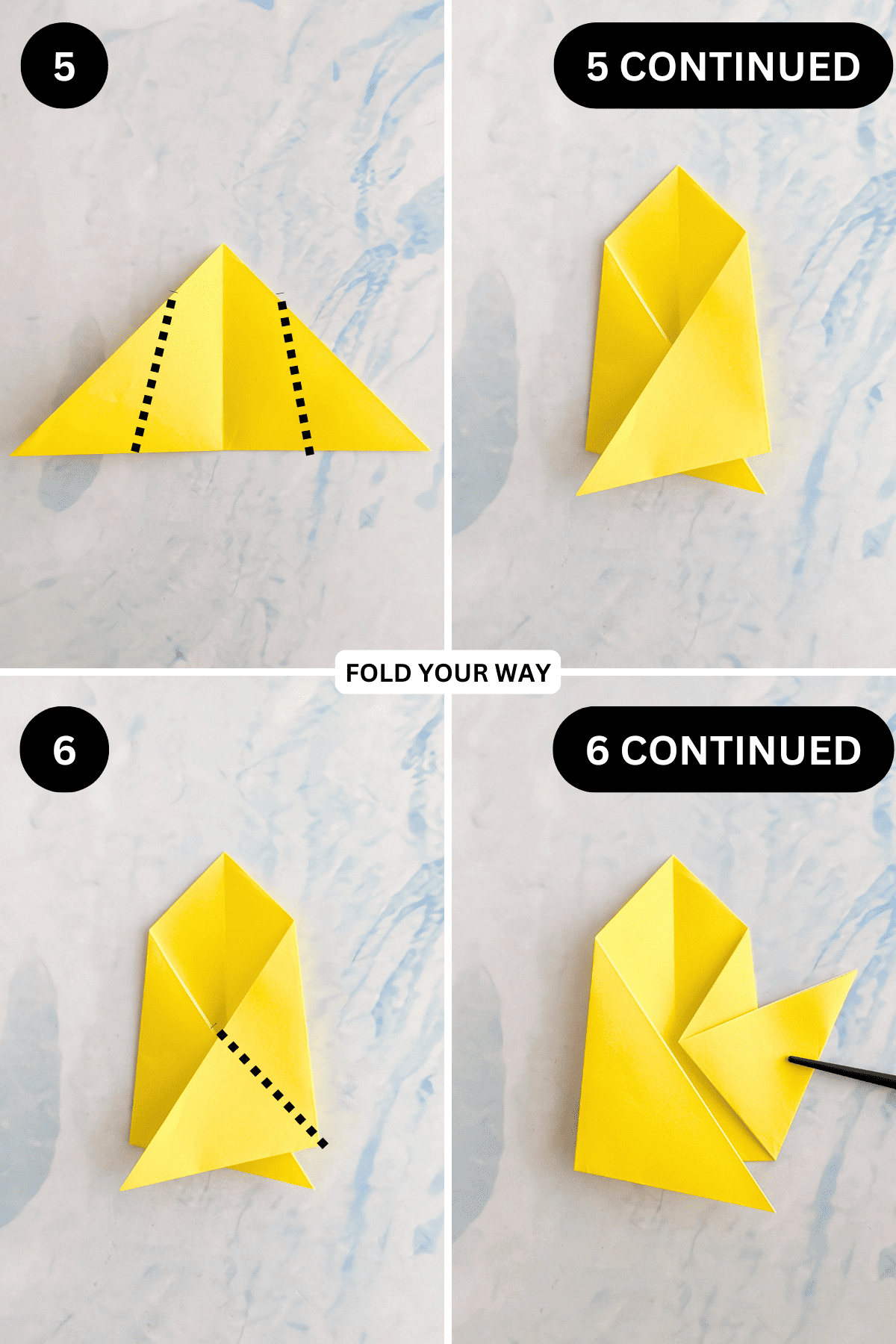 5

5 CONTINUED

FOLD YOUR WAY

6

6 CONTINUED