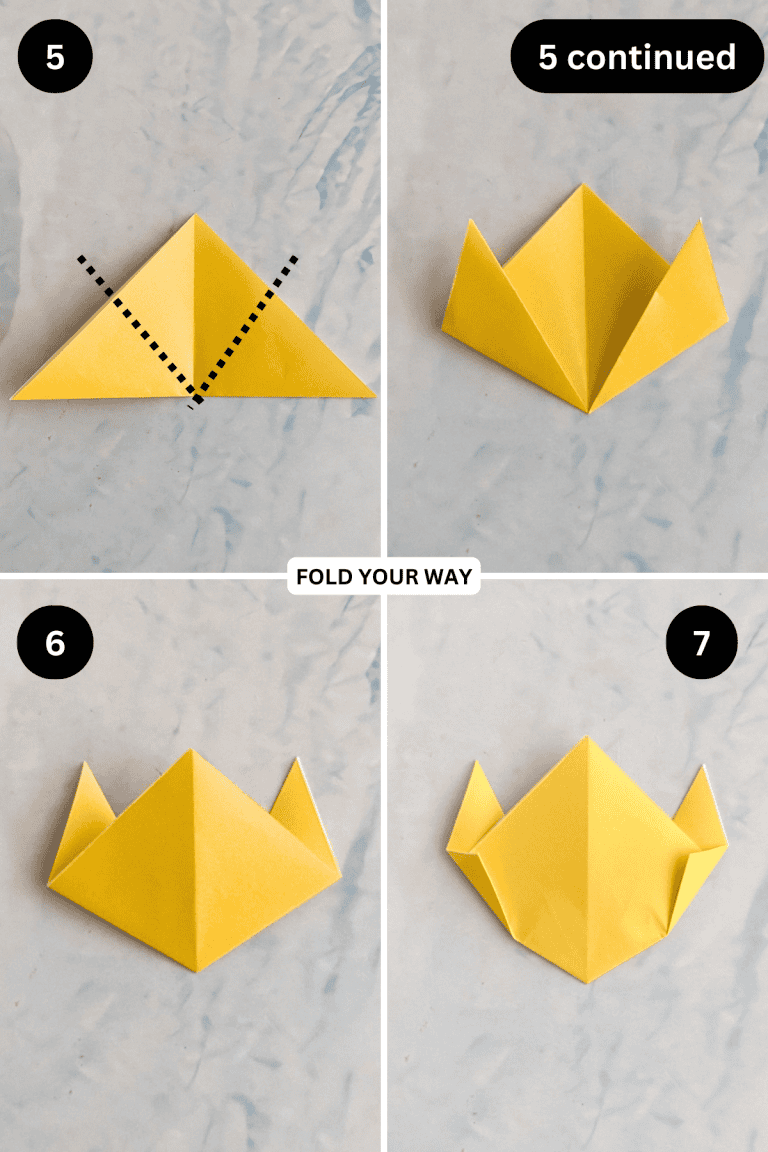 5

5 continued

FOLD YOUR WAY

6

7