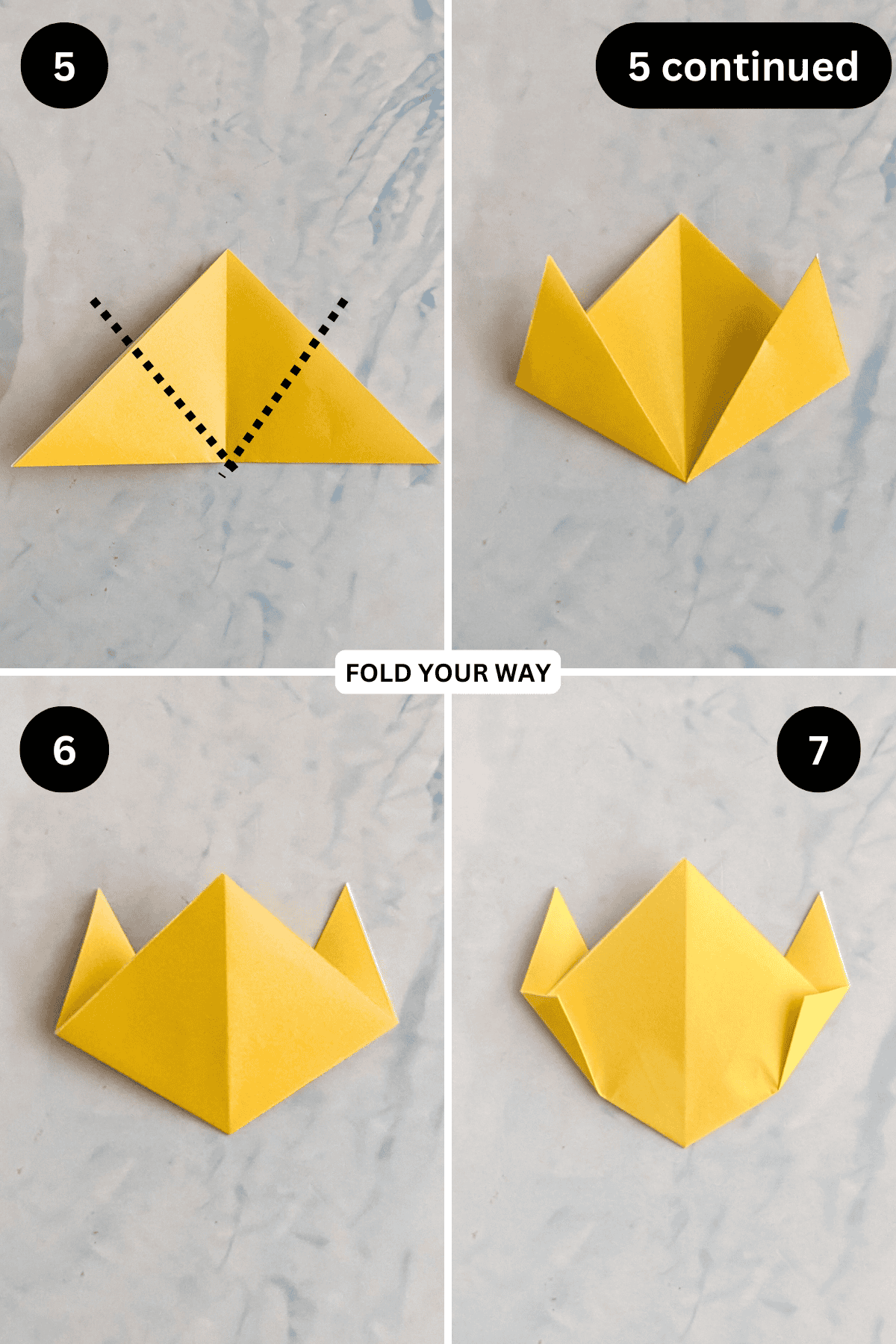 5

5 continued

FOLD YOUR WAY

6

7