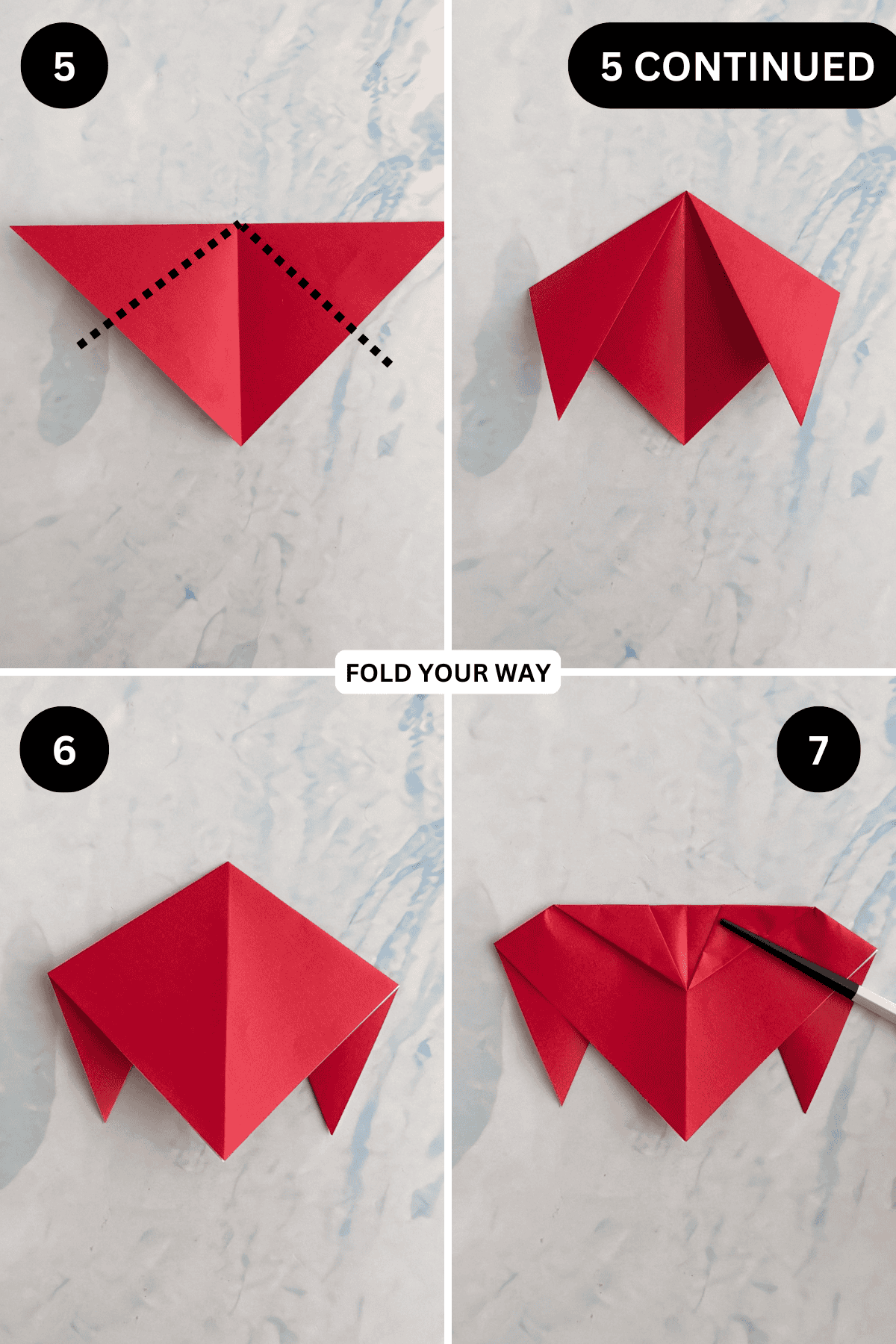 5

5 CONTINUED

FOLD YOUR WAY

6

7