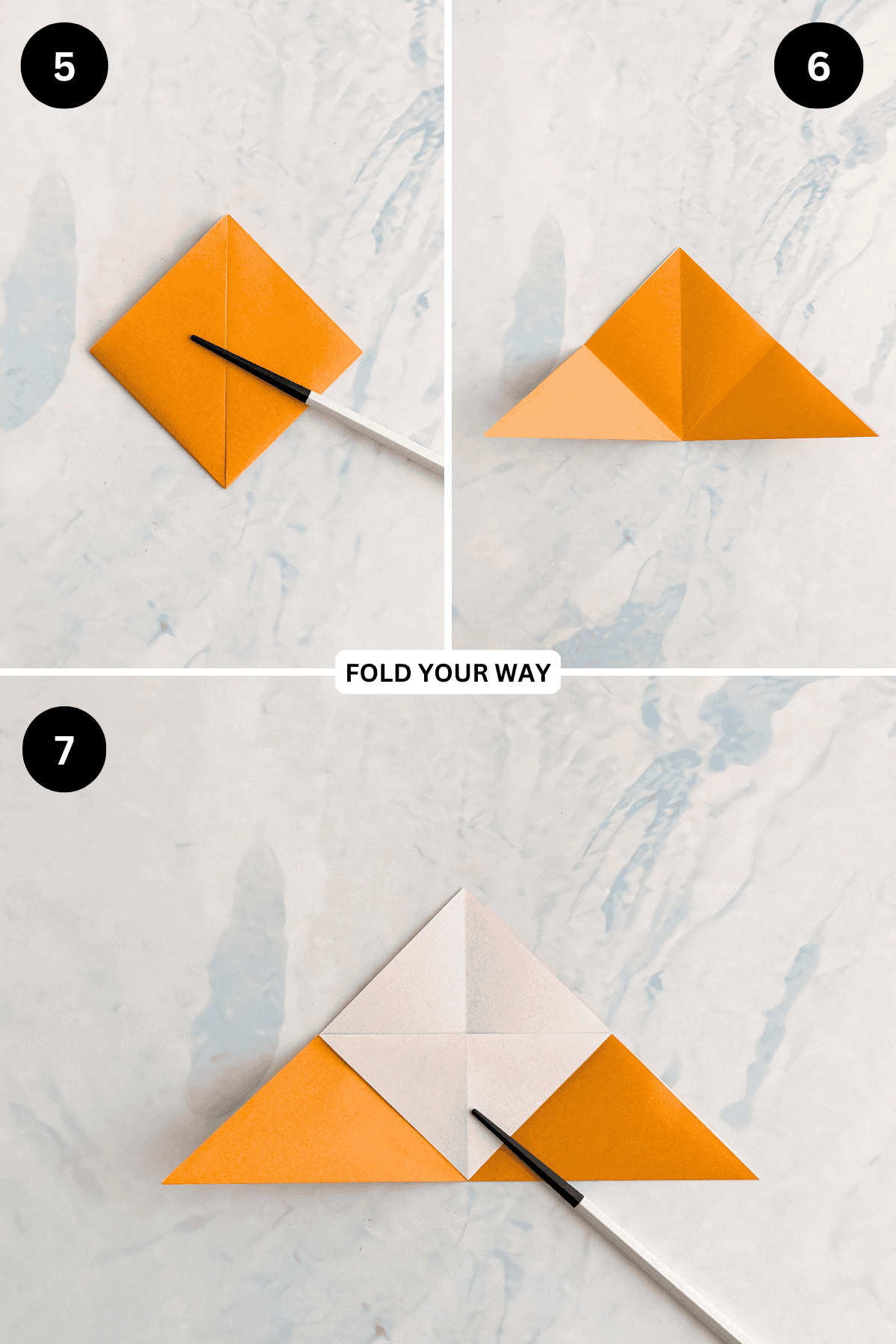 5

6

FOLD YOUR WAY

7