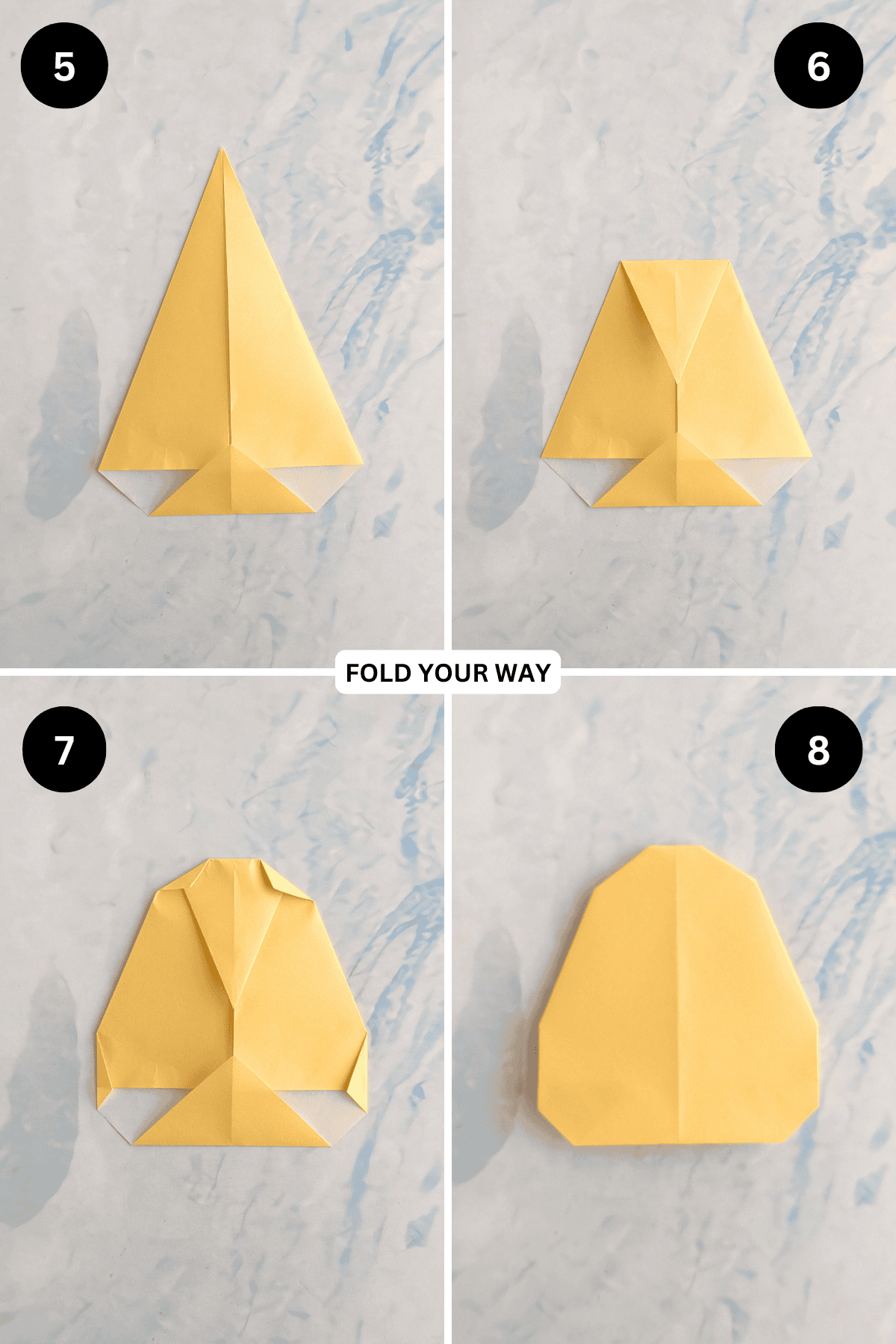 5

6

FOLD YOUR WAY

7

8