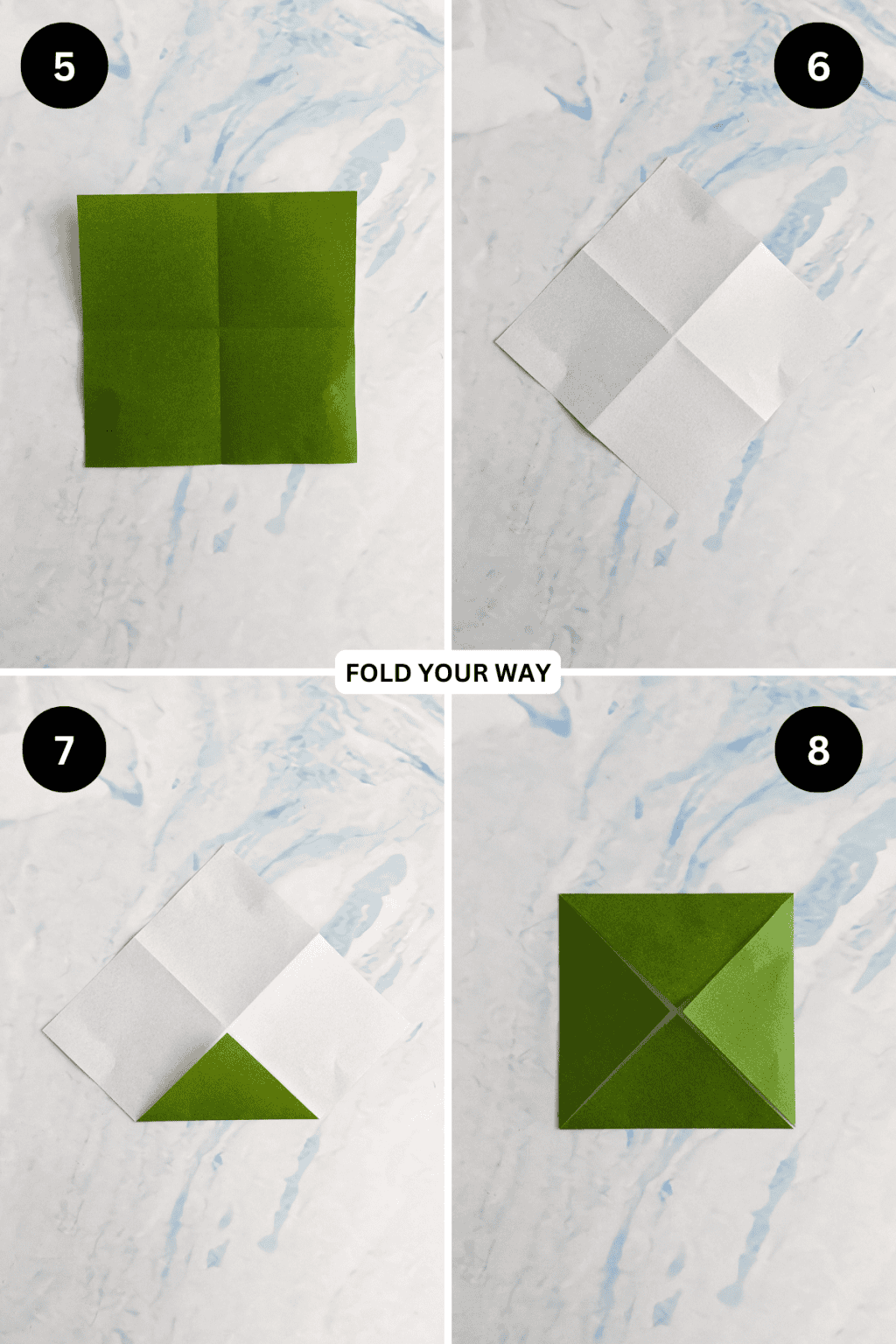 5

6

FOLD YOUR WAY

7

8