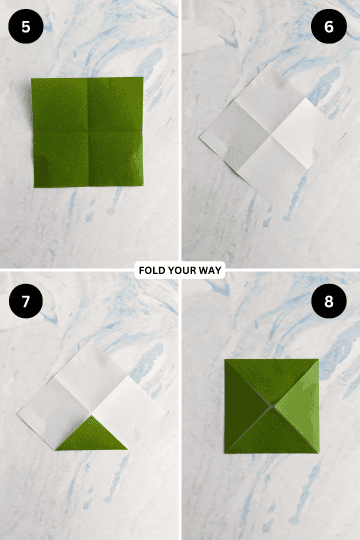 5

6

FOLD YOUR WAY

7

8