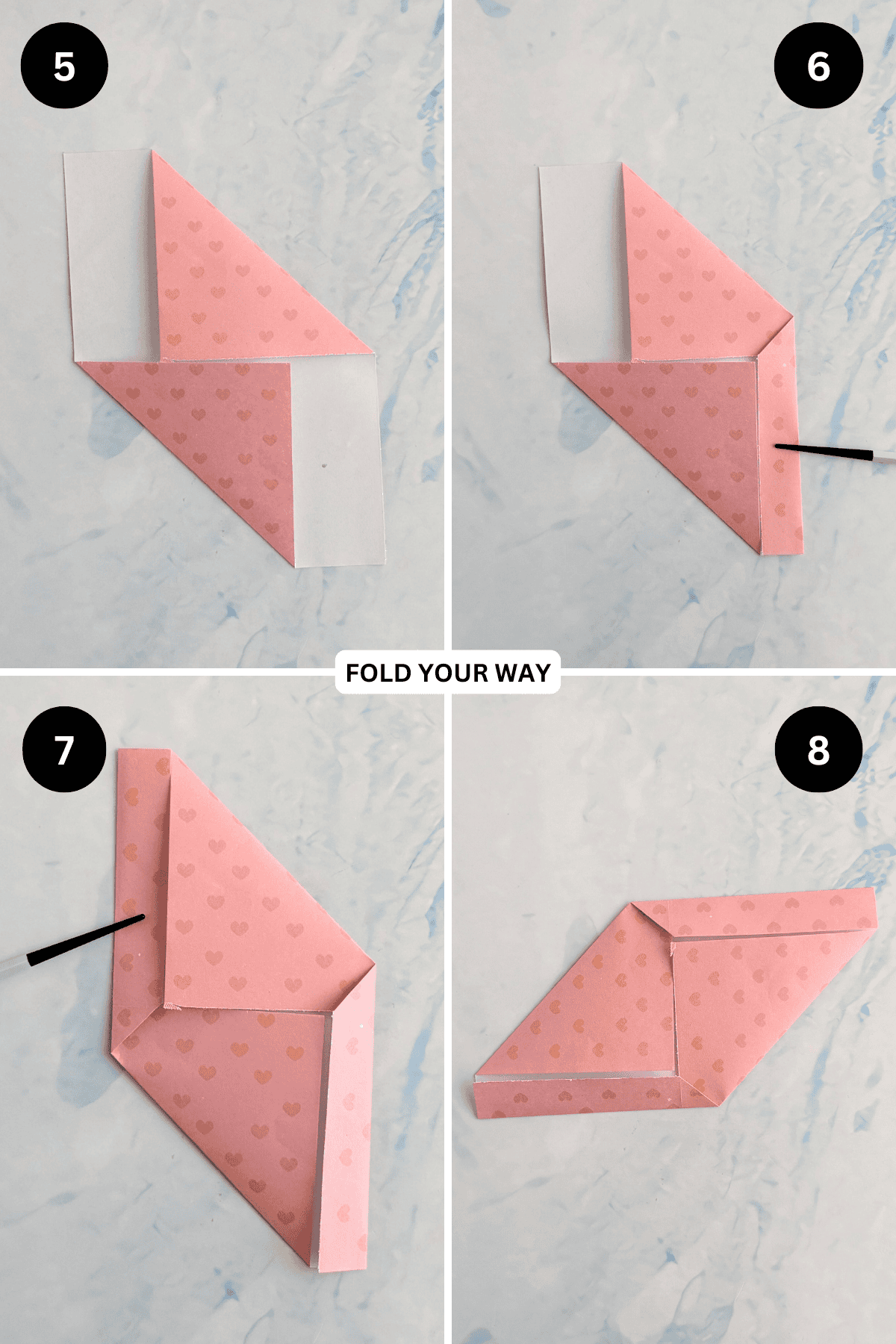 5

6

FOLD YOUR WAY

7

8