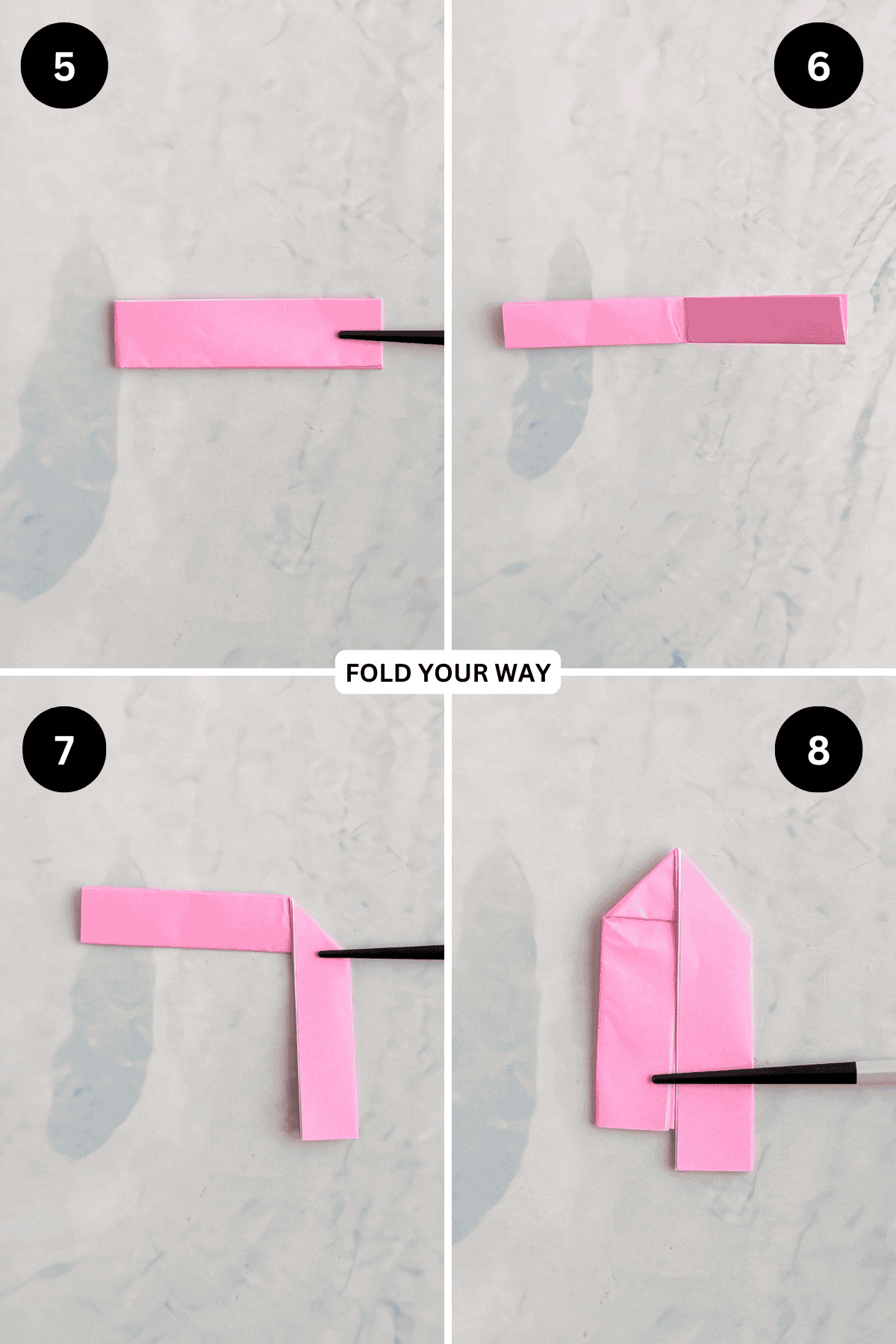 5

6

FOLD YOUR WAY

7

8