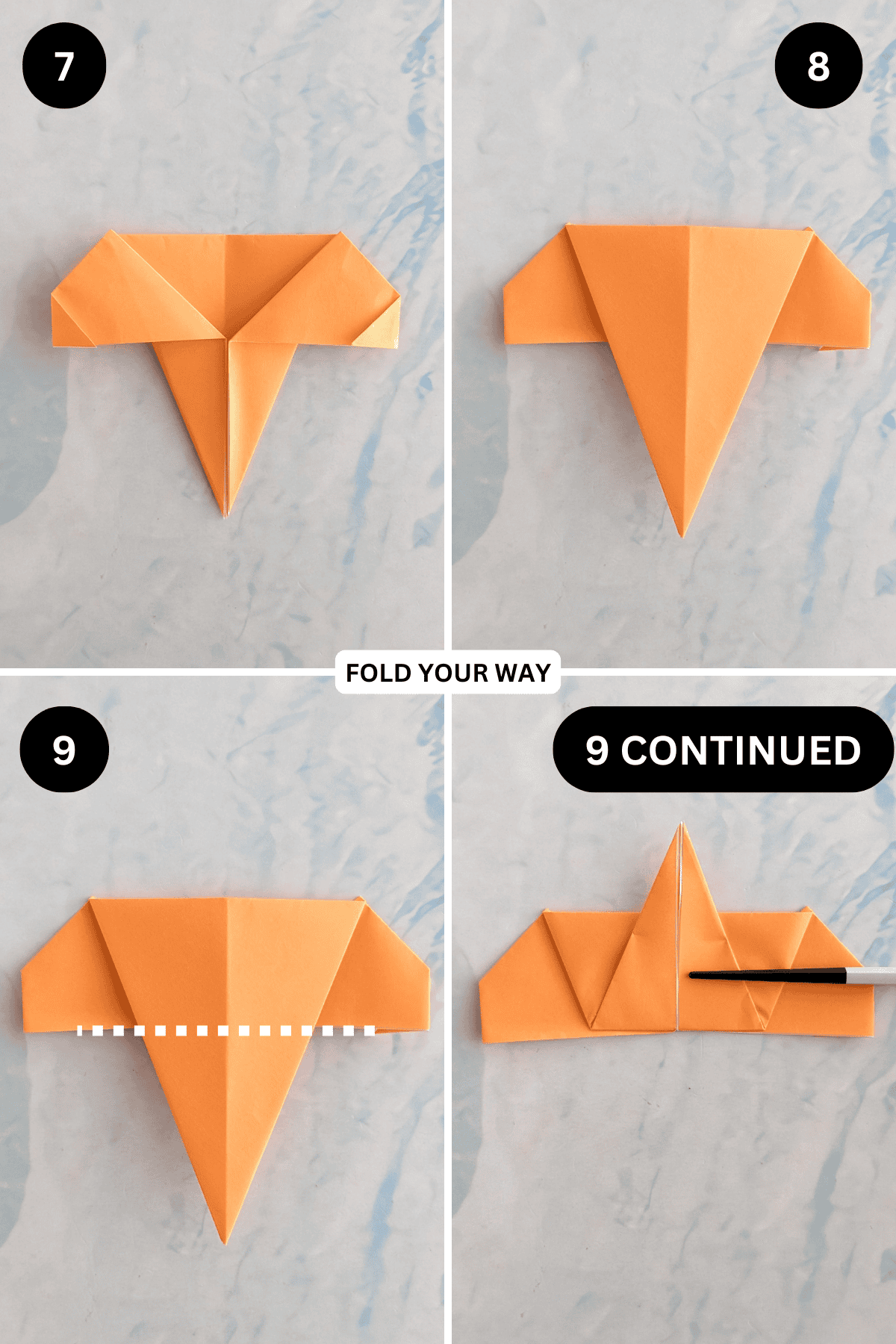 7

8

FOLD YOUR WAY

9

9 CONTINUED