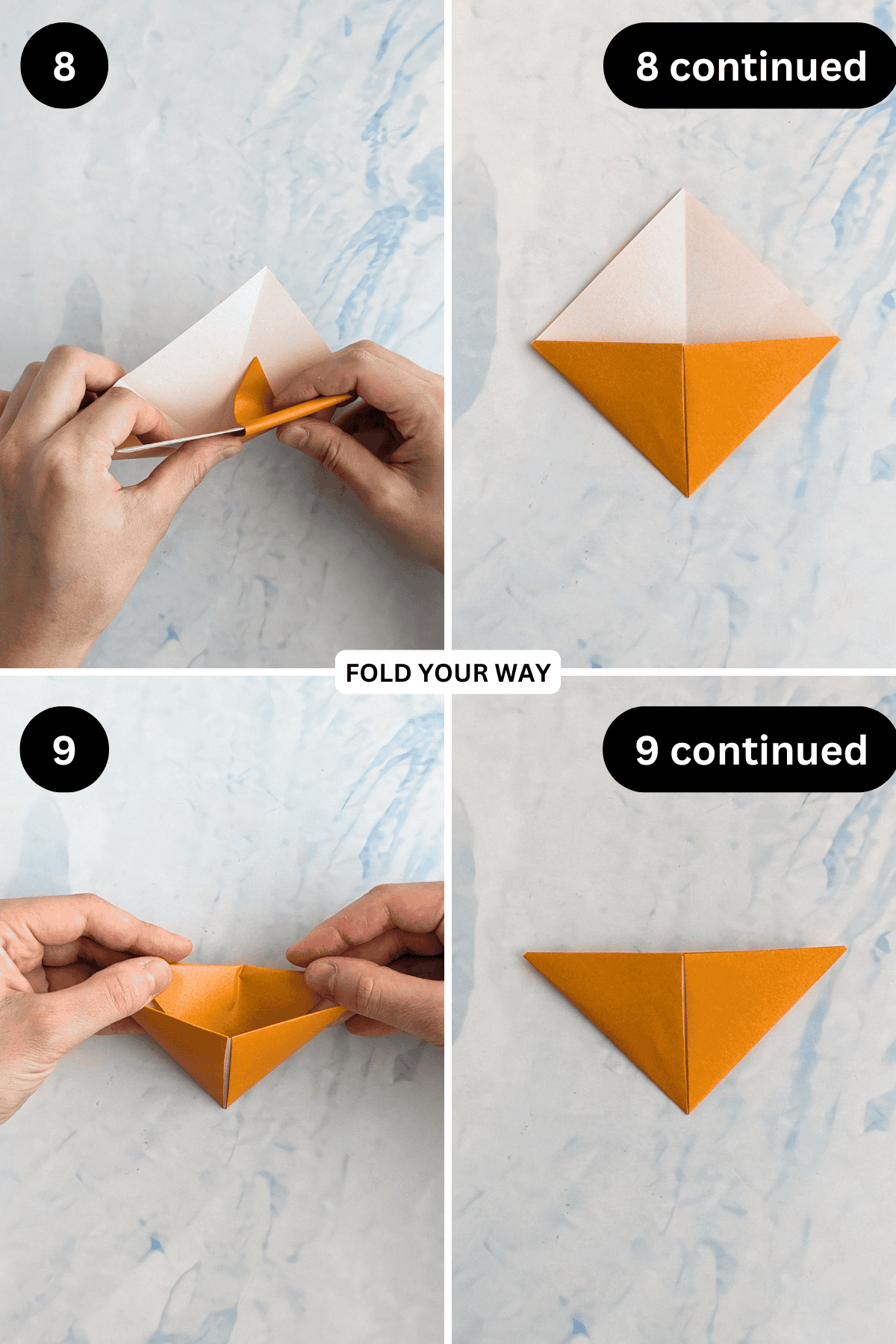 8

8 continued

FOLD YOUR WAY

9

9 continued