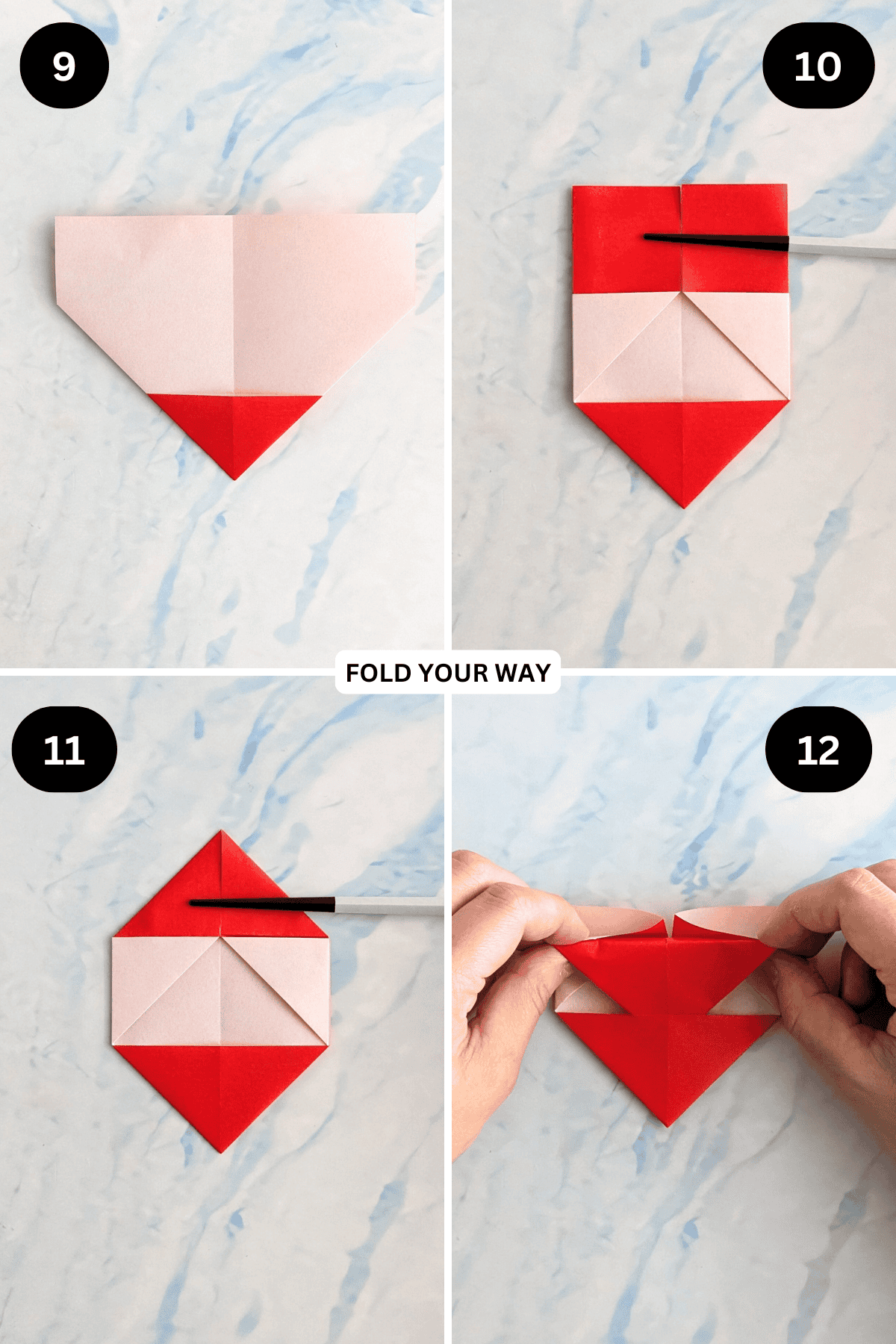 9

10

FOLD YOUR WAY

11

12