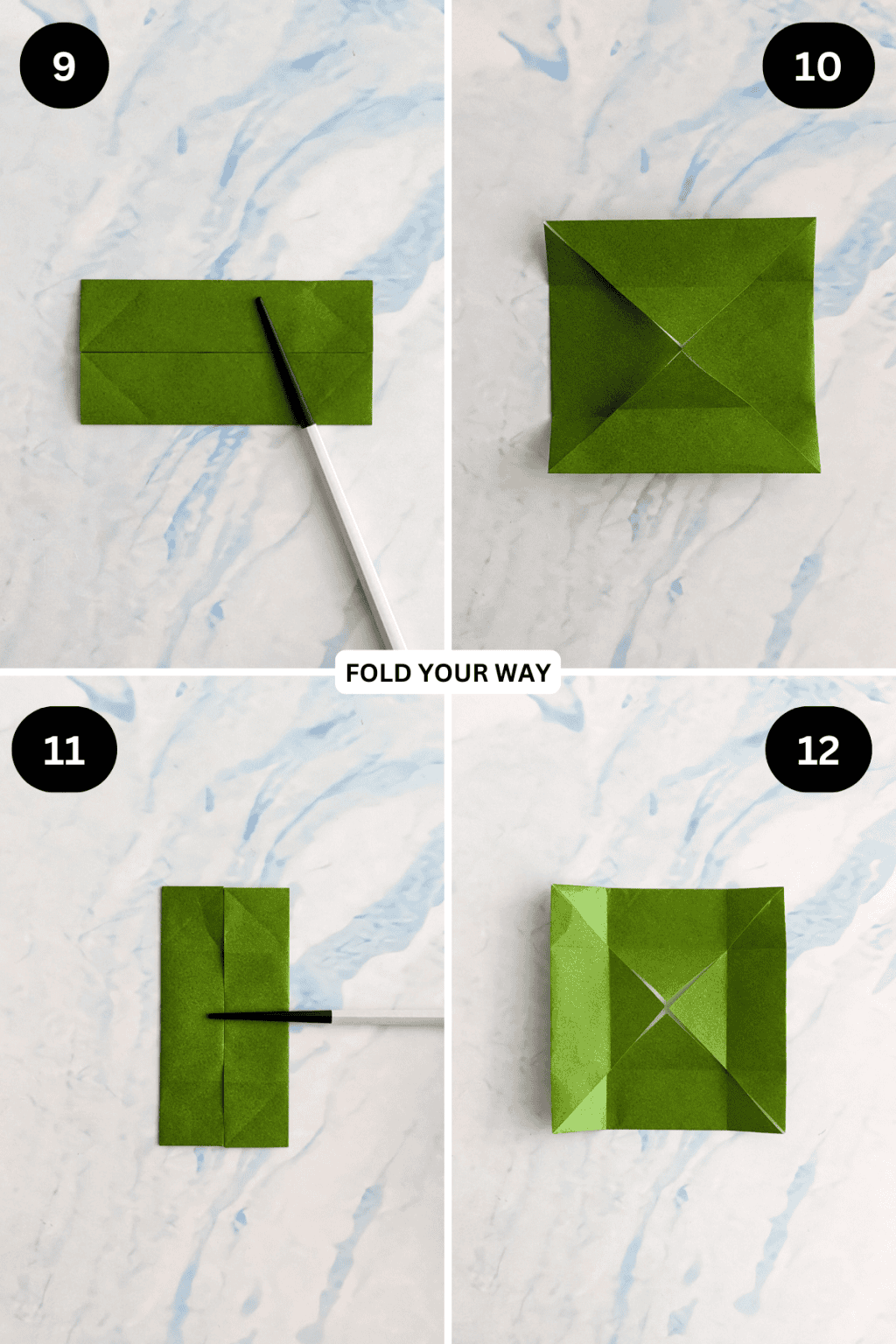 9

10

FOLD YOUR WAY

11

12