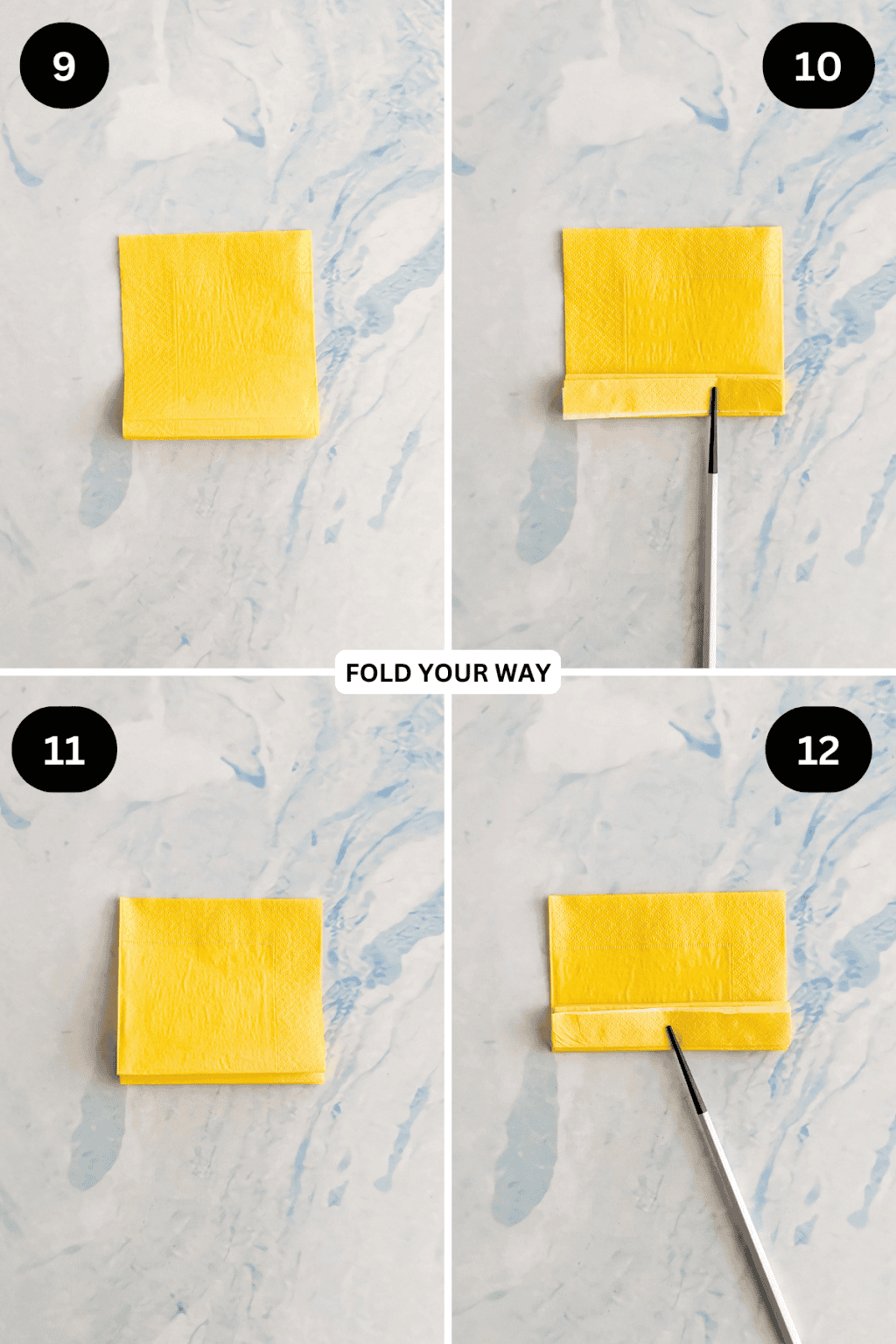 9

10

FOLD YOUR WAY

11

12