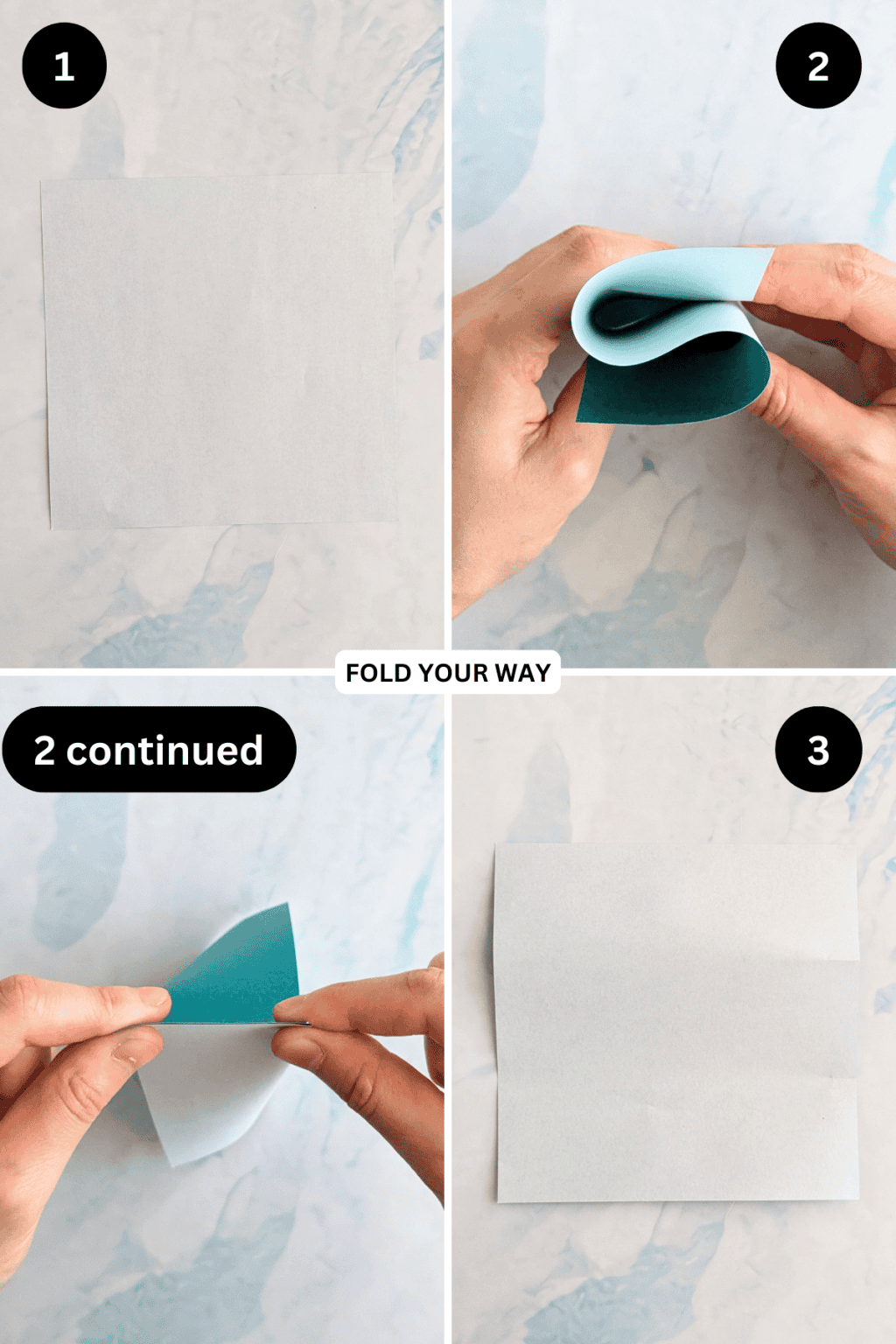 1

2

FOLD YOUR WAY

2 continued

3