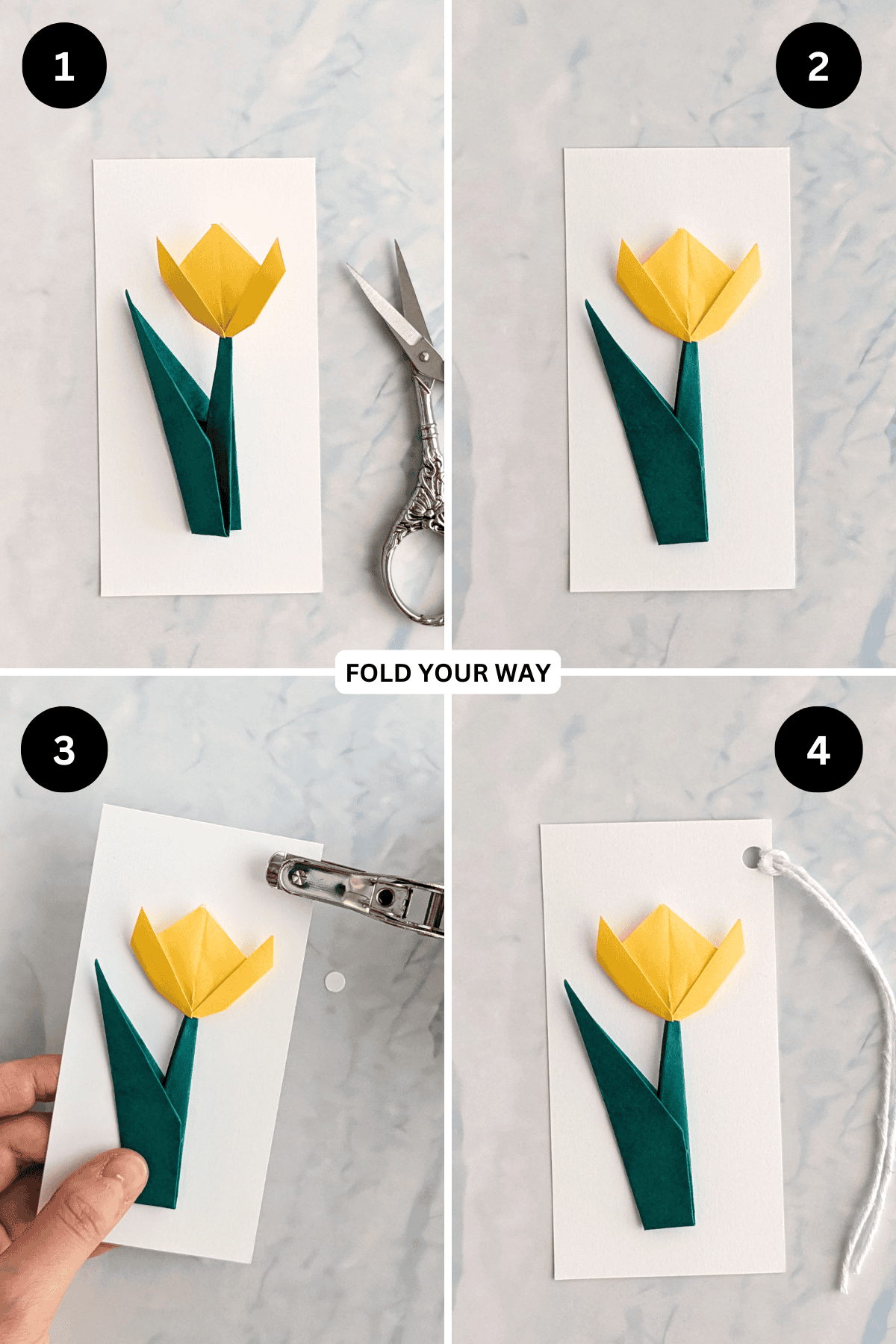 1

2

FOLD YOUR WAY

3

4