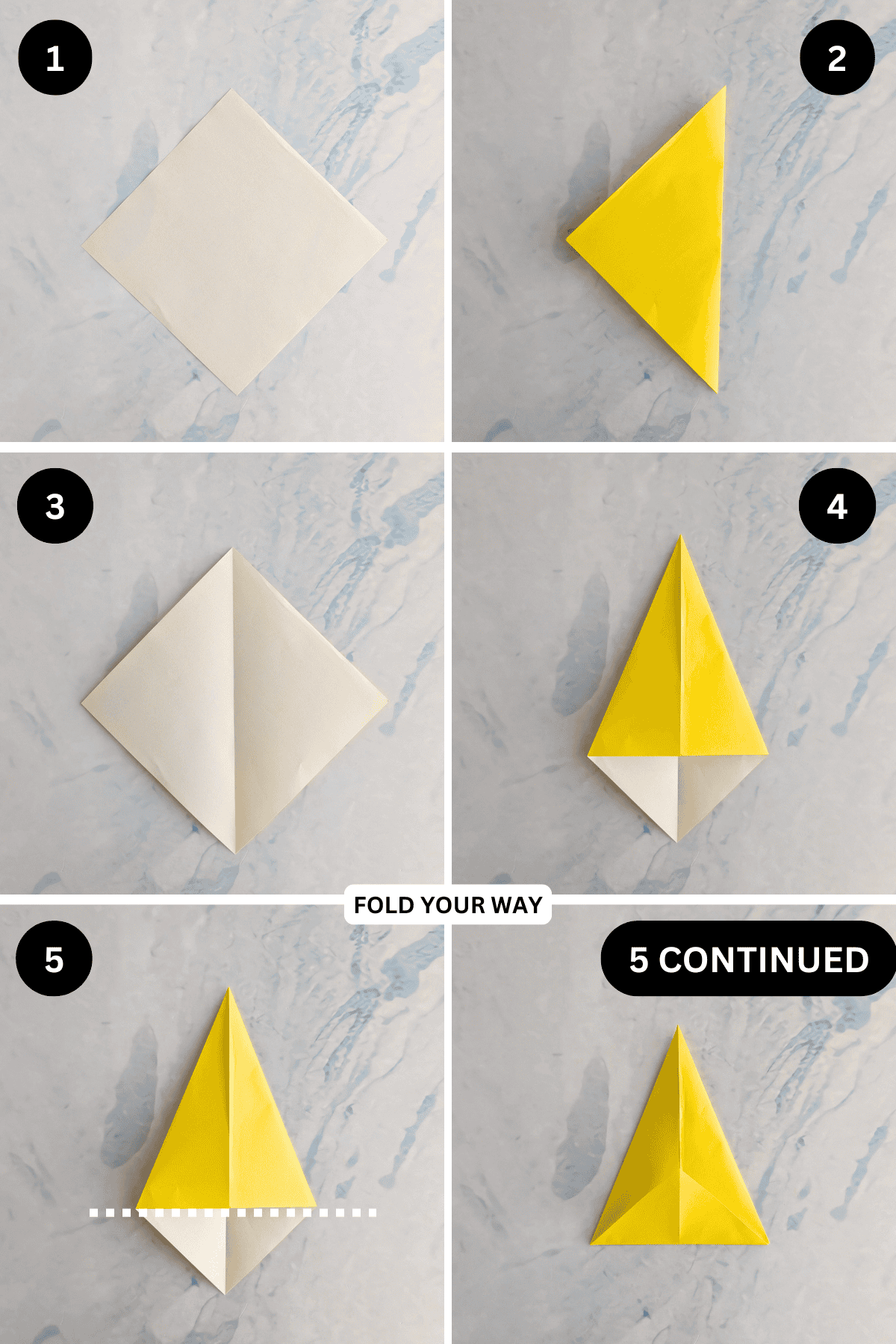 1

2

3

4

FOLD YOUR WAY

5

5 CONTINUED