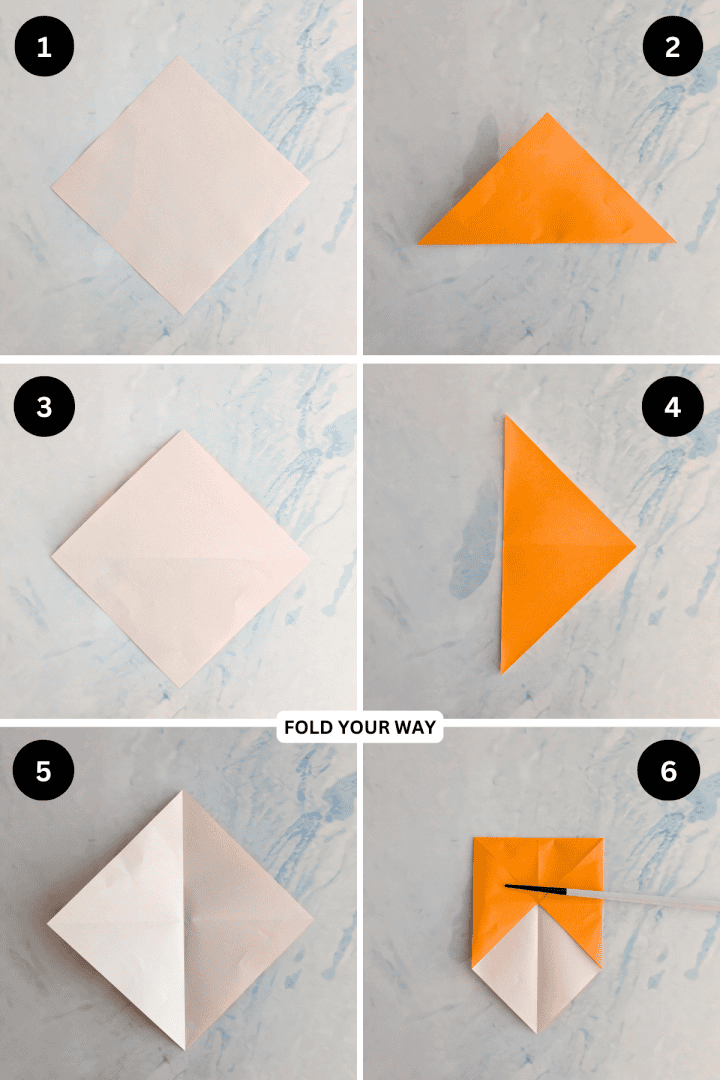 1

2

3

4

FOLD YOUR WAY

5

6