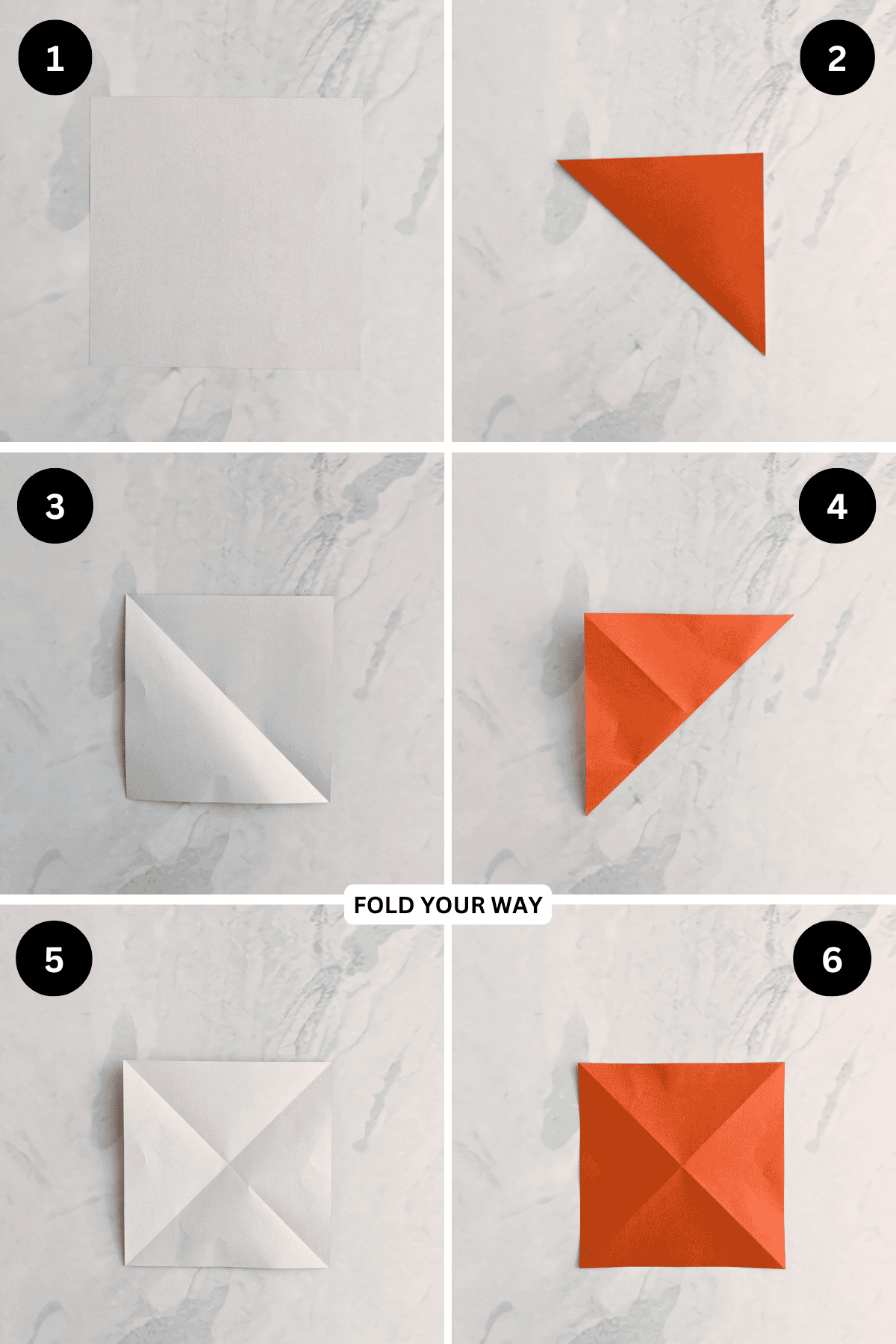 1

2

3

4

FOLD YOUR WAY

5

6