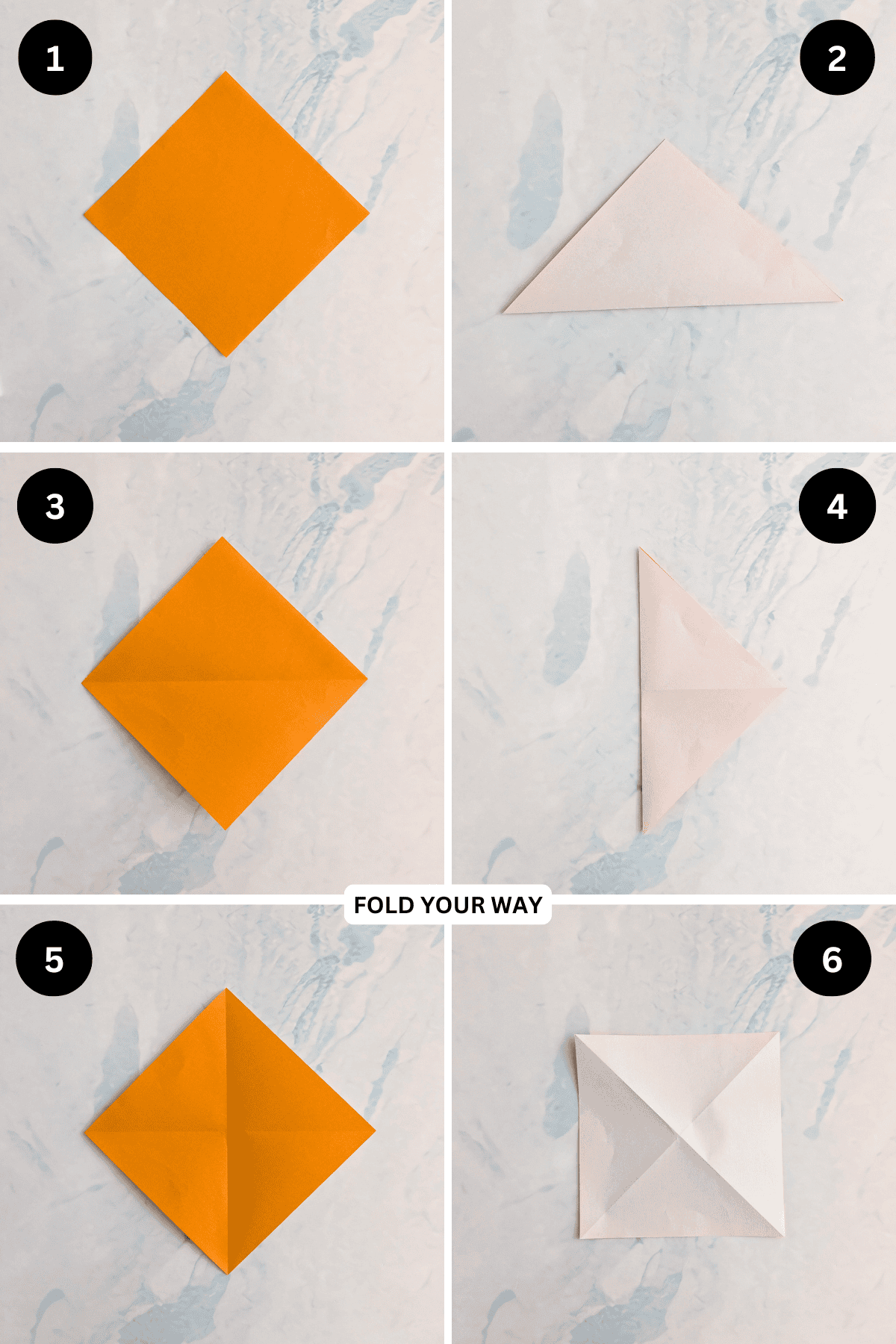 1

2

3

4

FOLD YOUR WAY

5

6