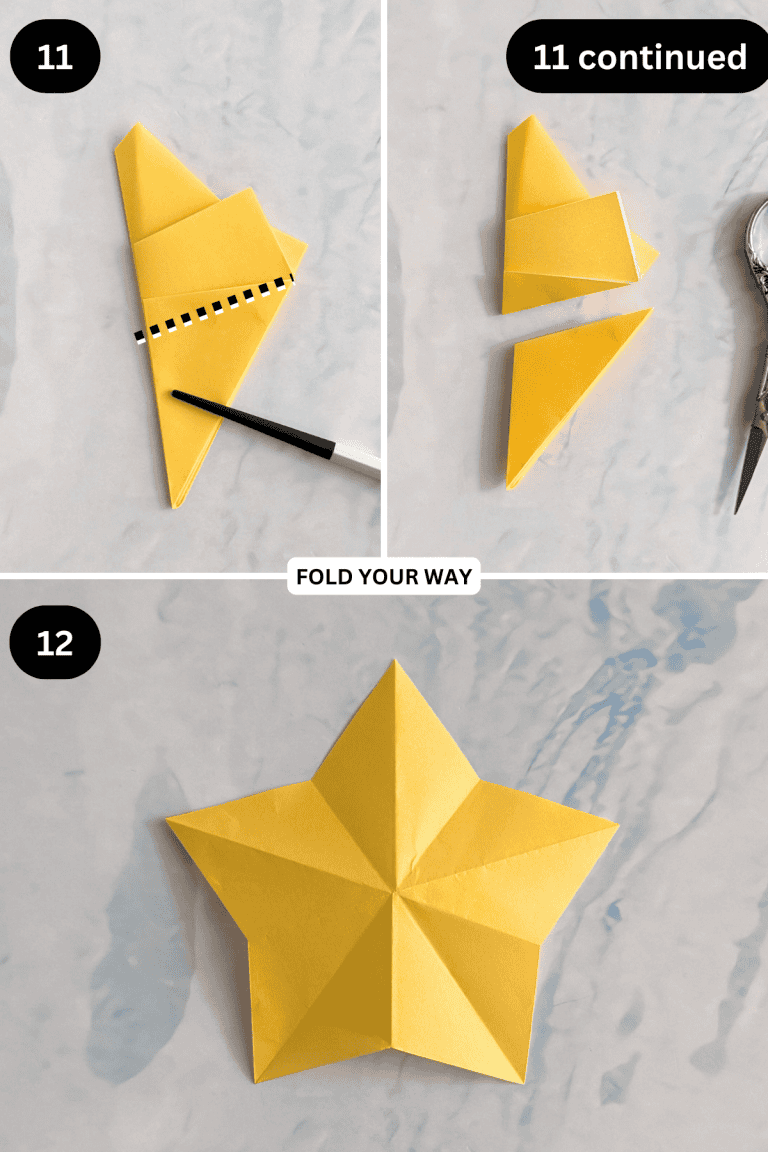 11

11 continued

FOLD YOUR WAY

12