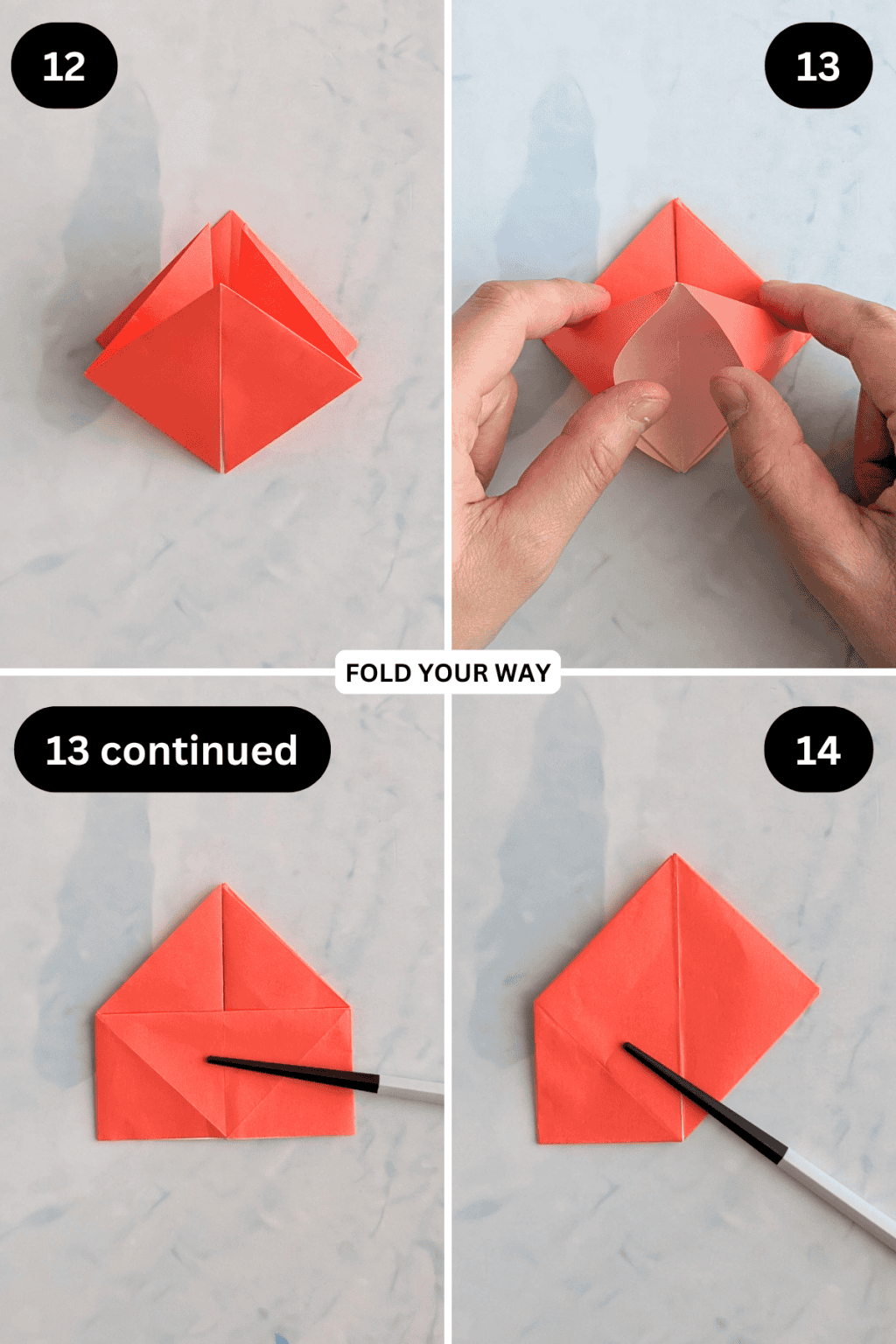 12

13

FOLD YOUR WAY

13 continued

14