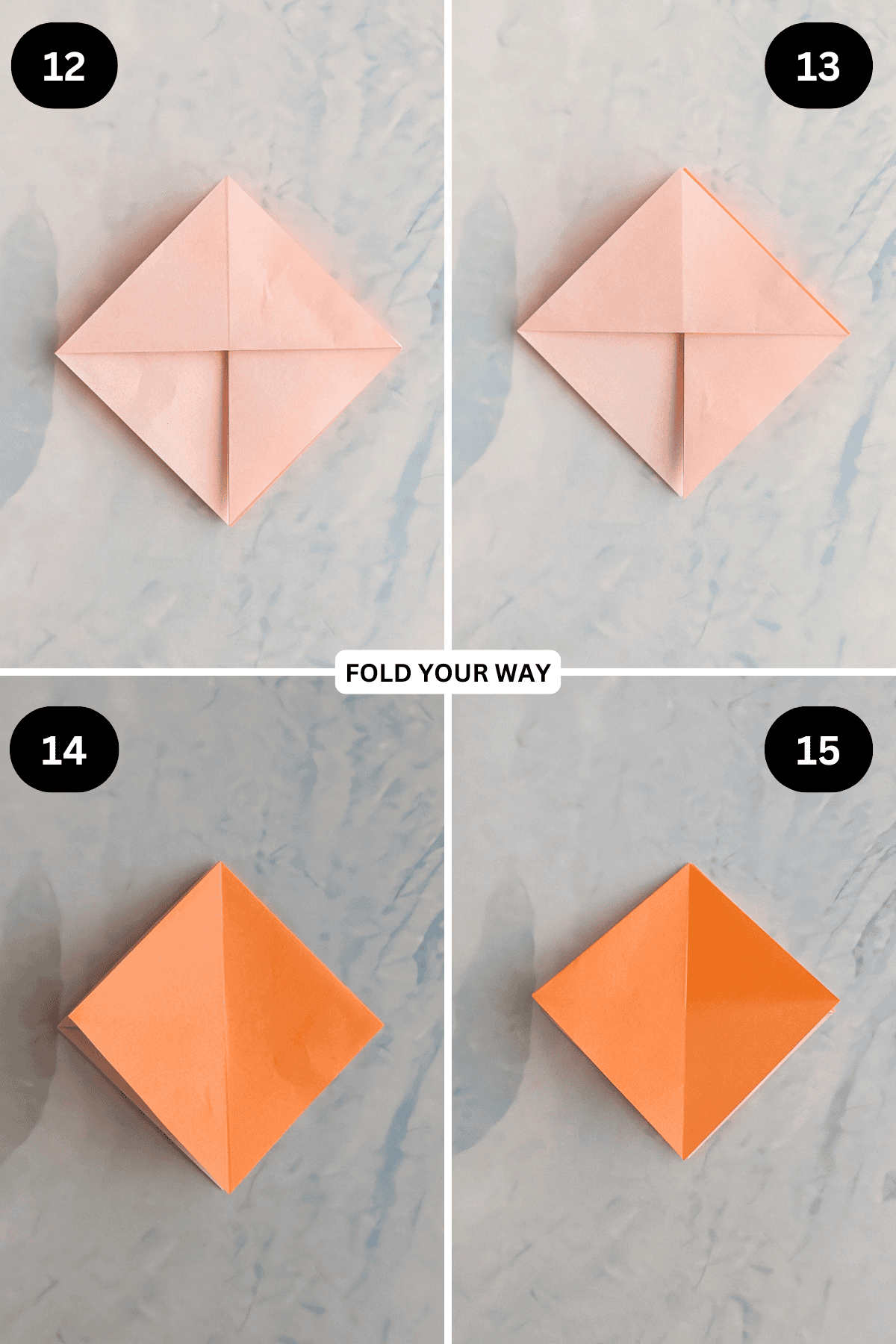 12

13

FOLD YOUR WAY

14

15