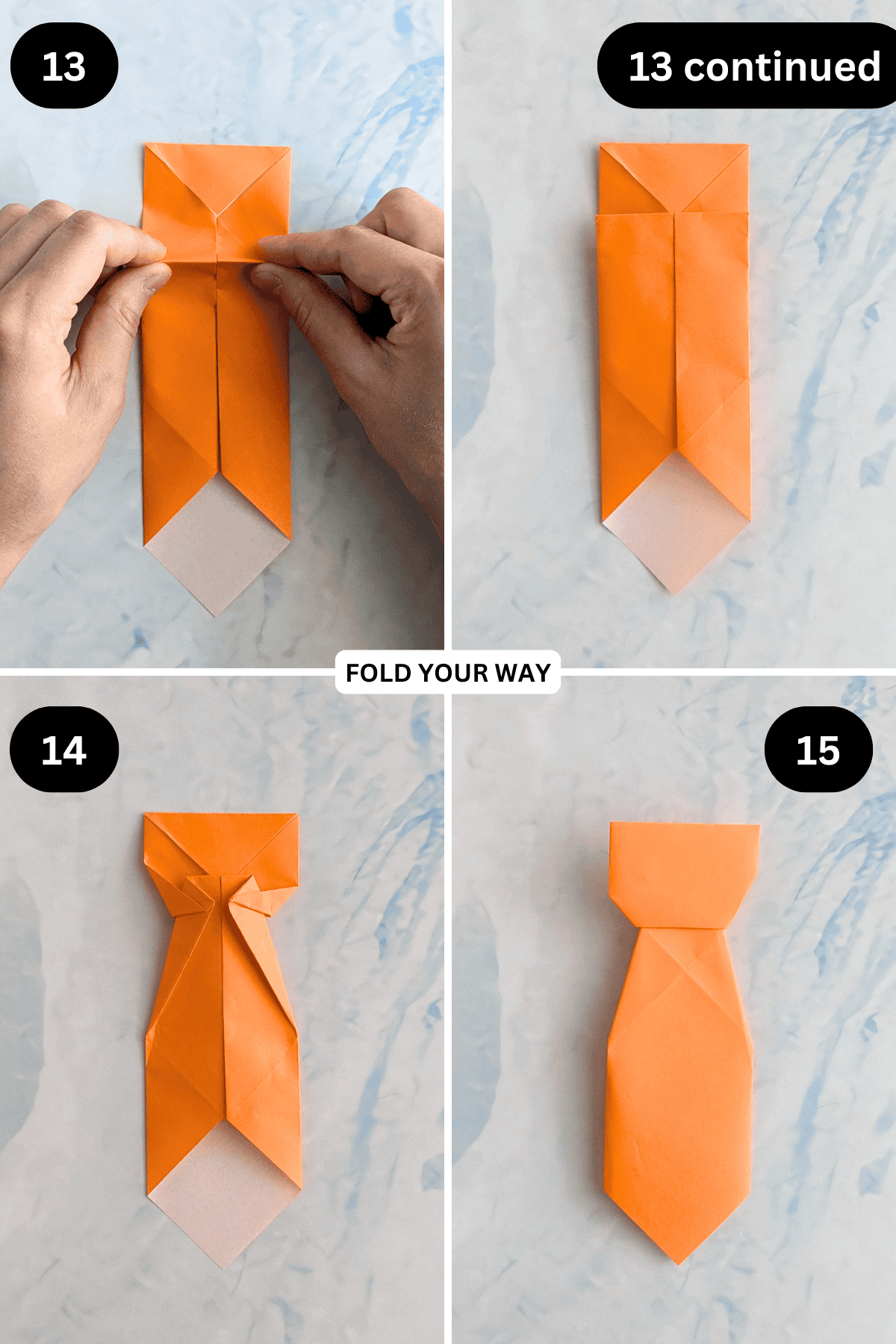 13

13 continued

FOLD YOUR WAY

14

15