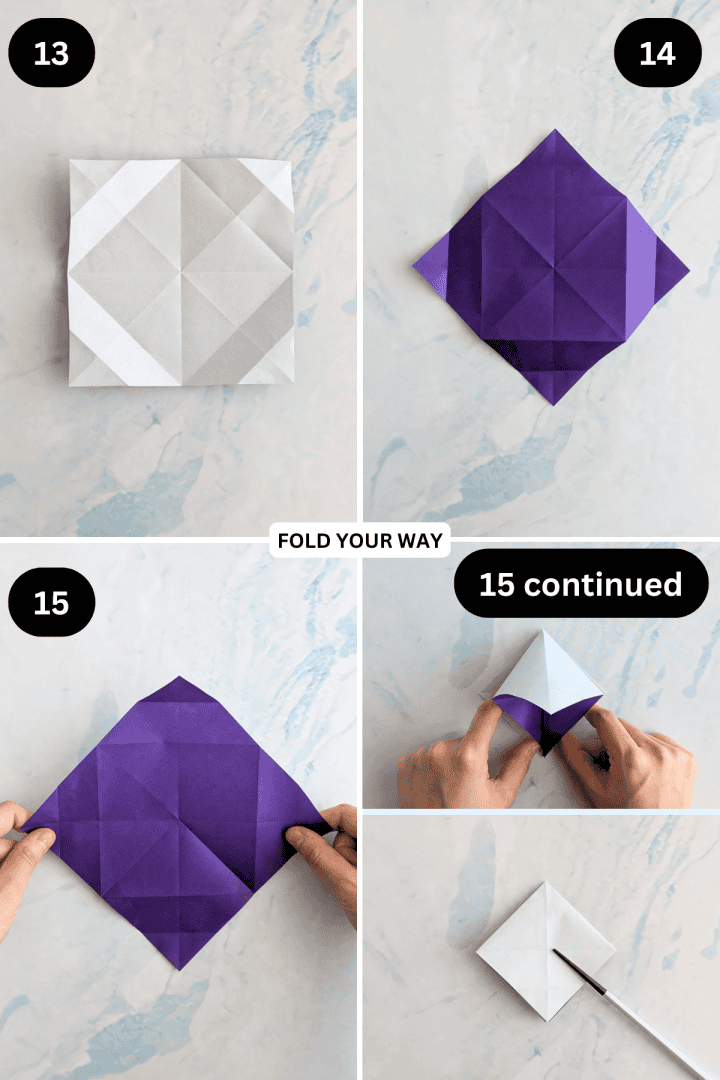 13

14

FOLD YOUR WAY

15

15 continued