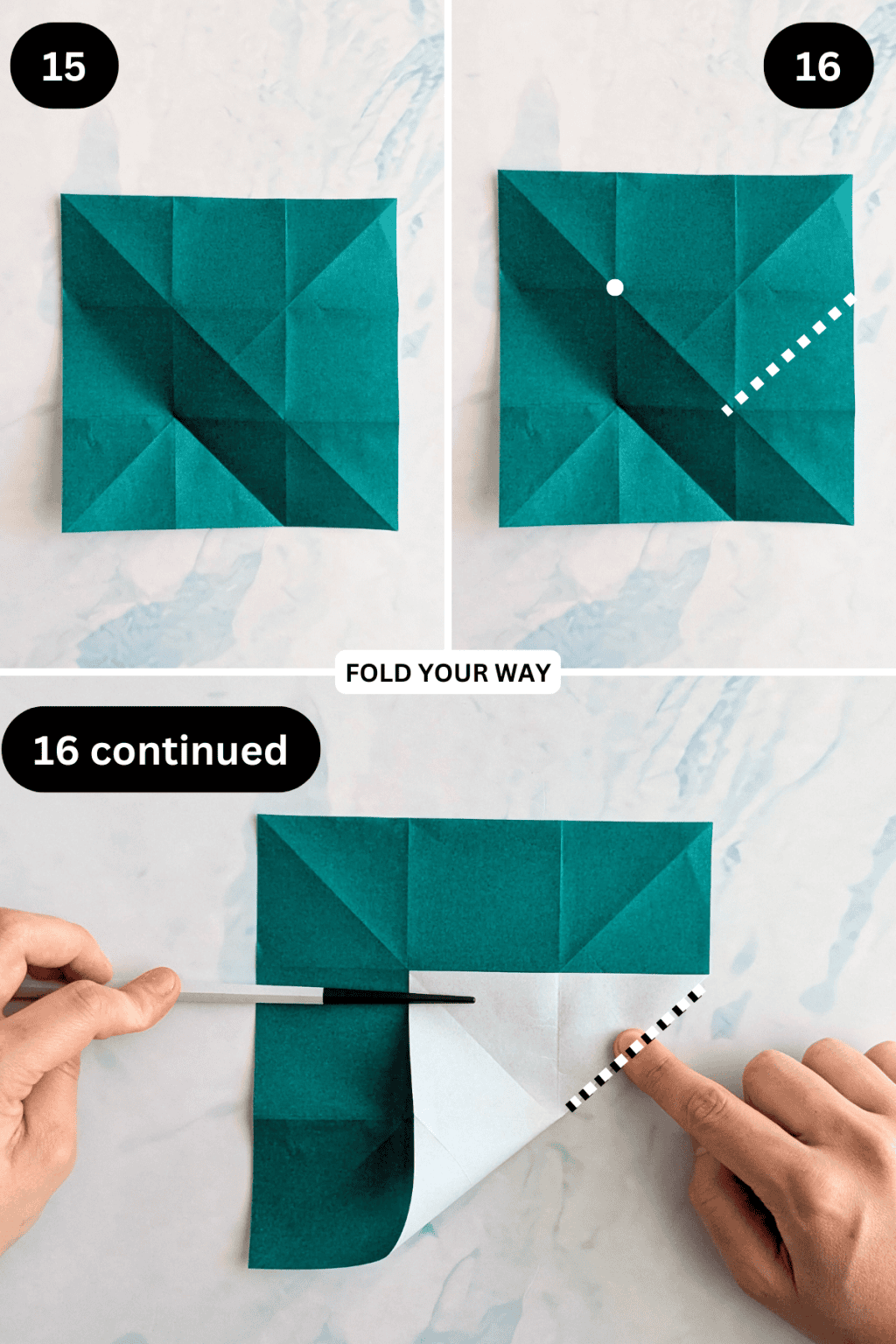 15

16

FOLD YOUR WAY

16 continued