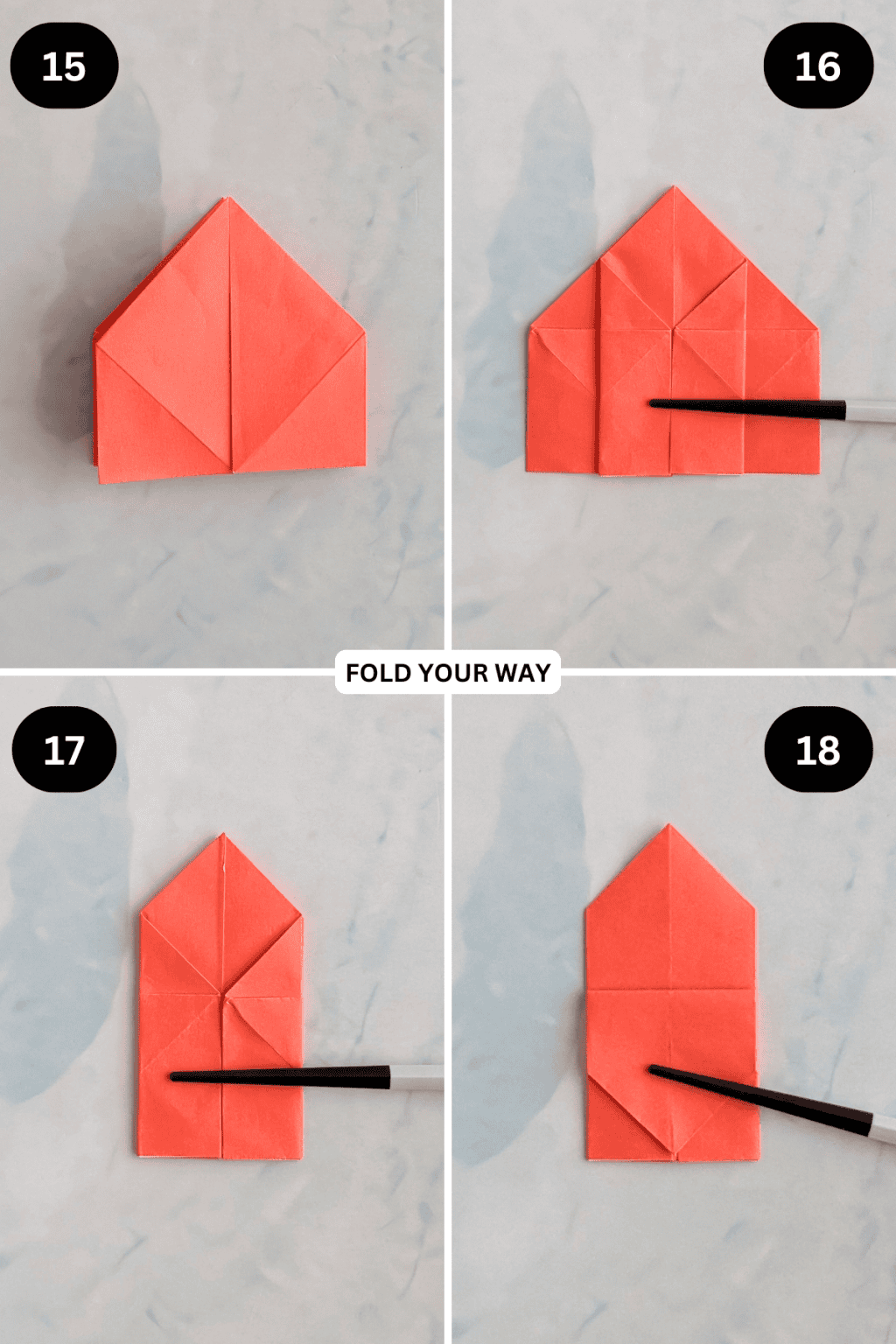 15

16

FOLD YOUR WAY

17

18