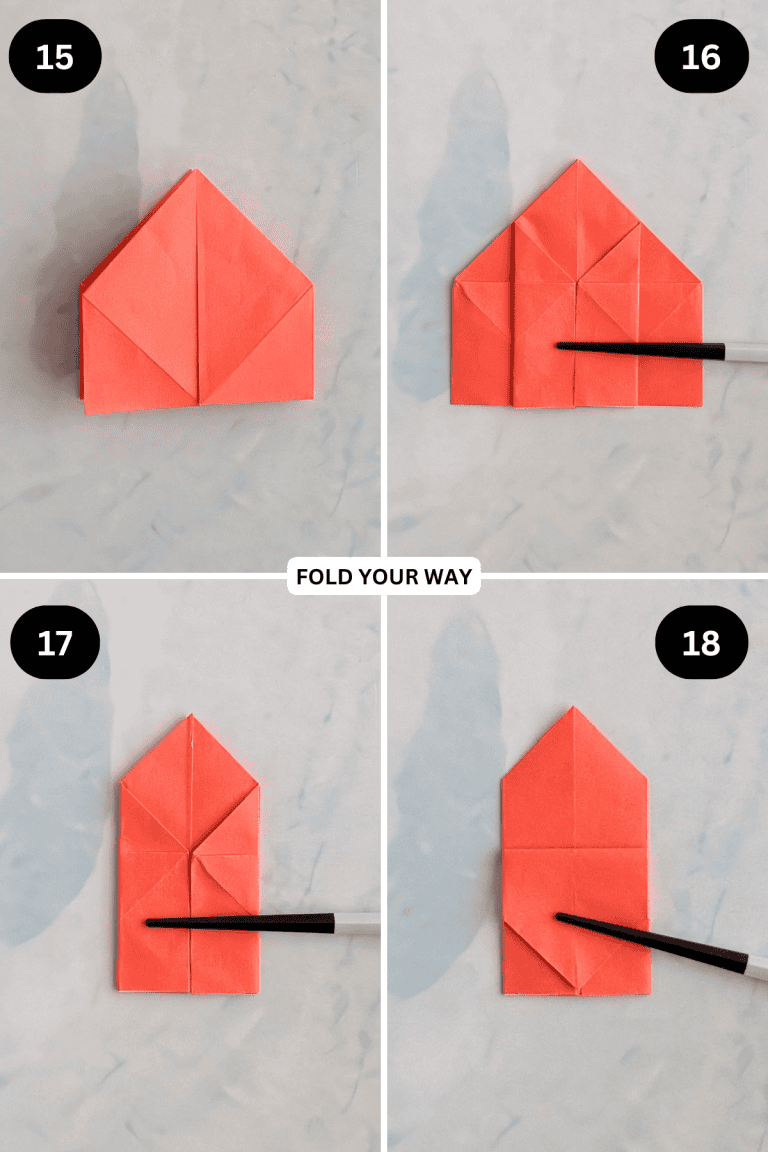 15

16

FOLD YOUR WAY

17

18