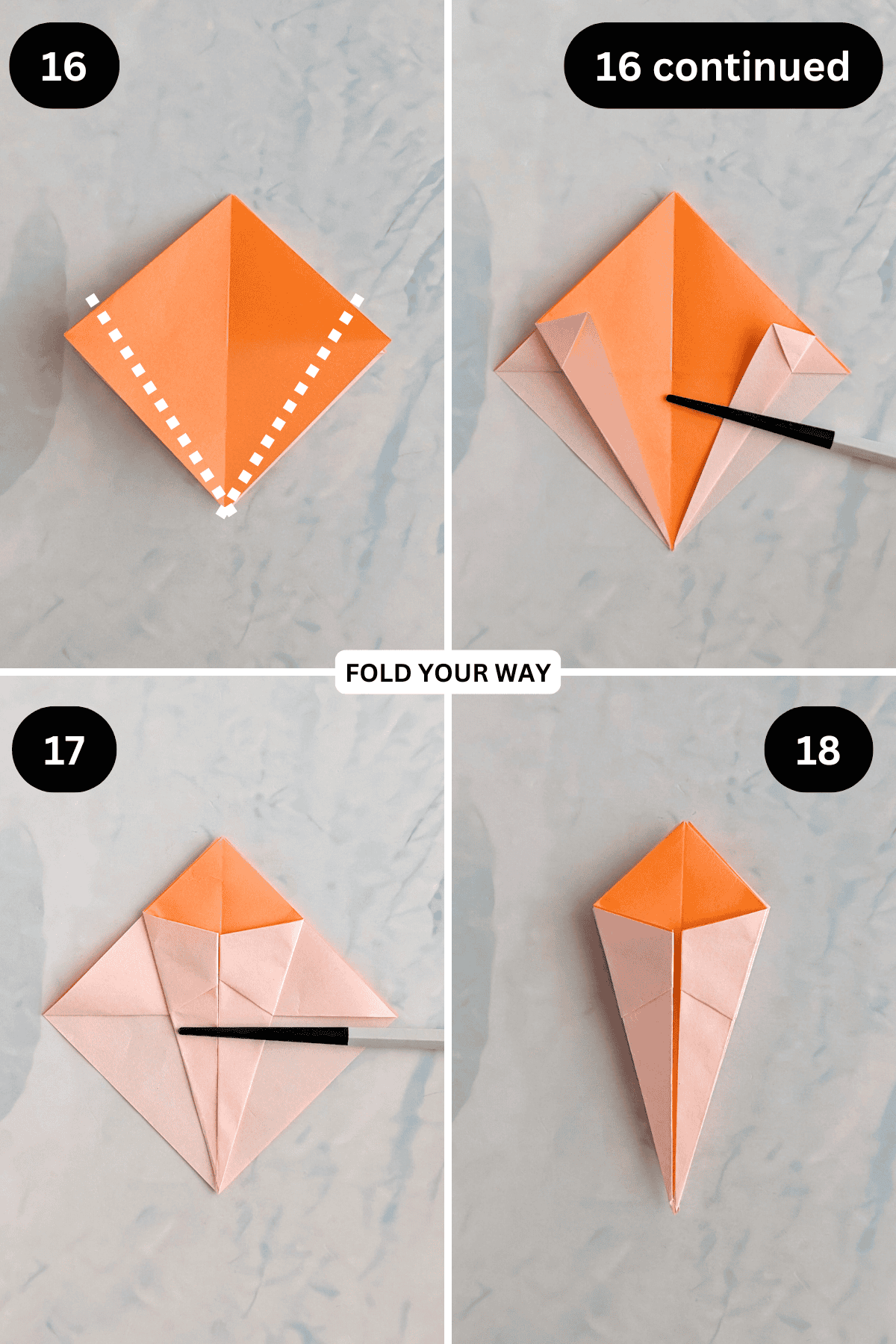 16

16 continued

FOLD YOUR WAY

17

18