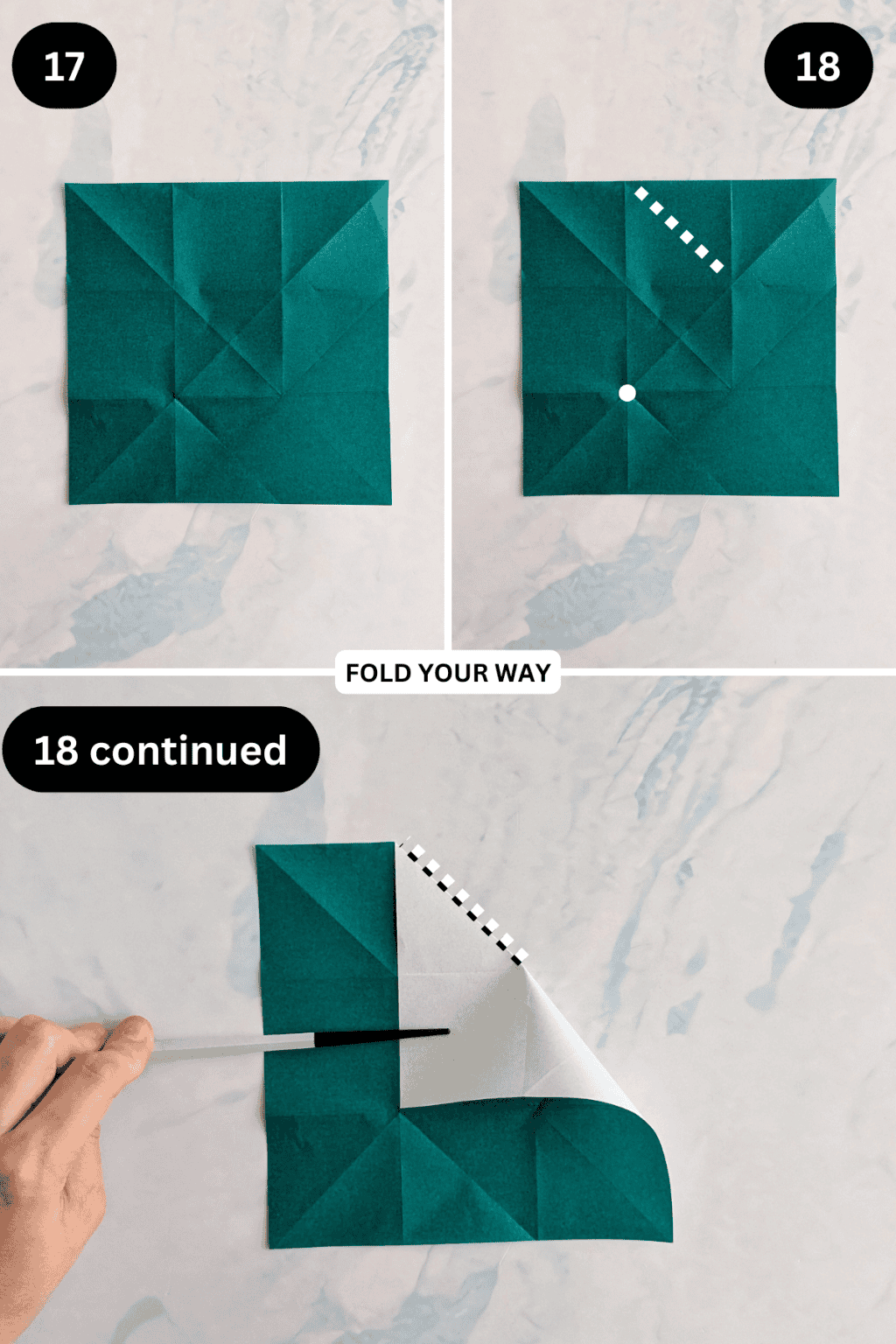 17

18

FOLD YOUR WAY

18 continued