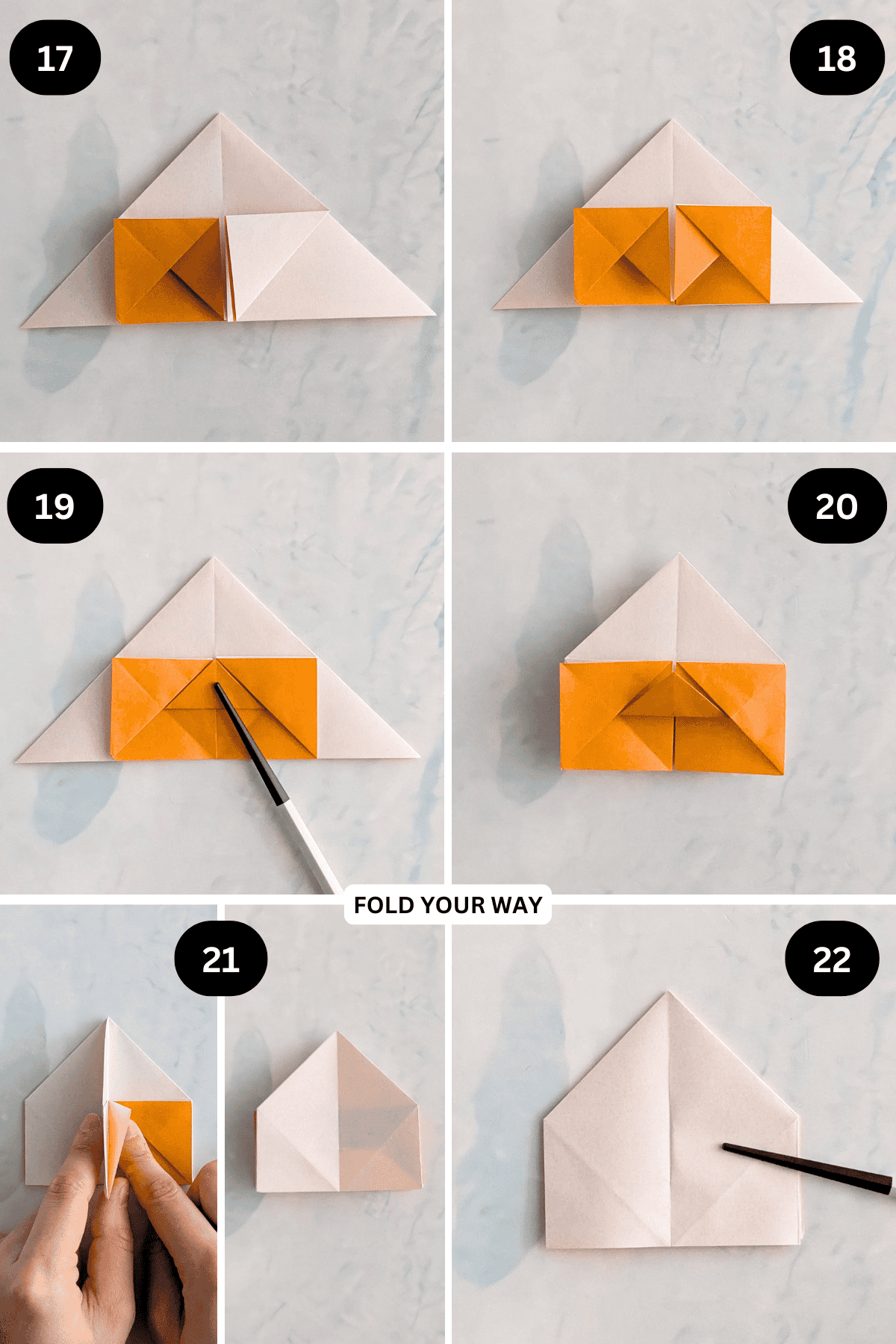 17

18

19

20

FOLD YOUR WAY

21

22