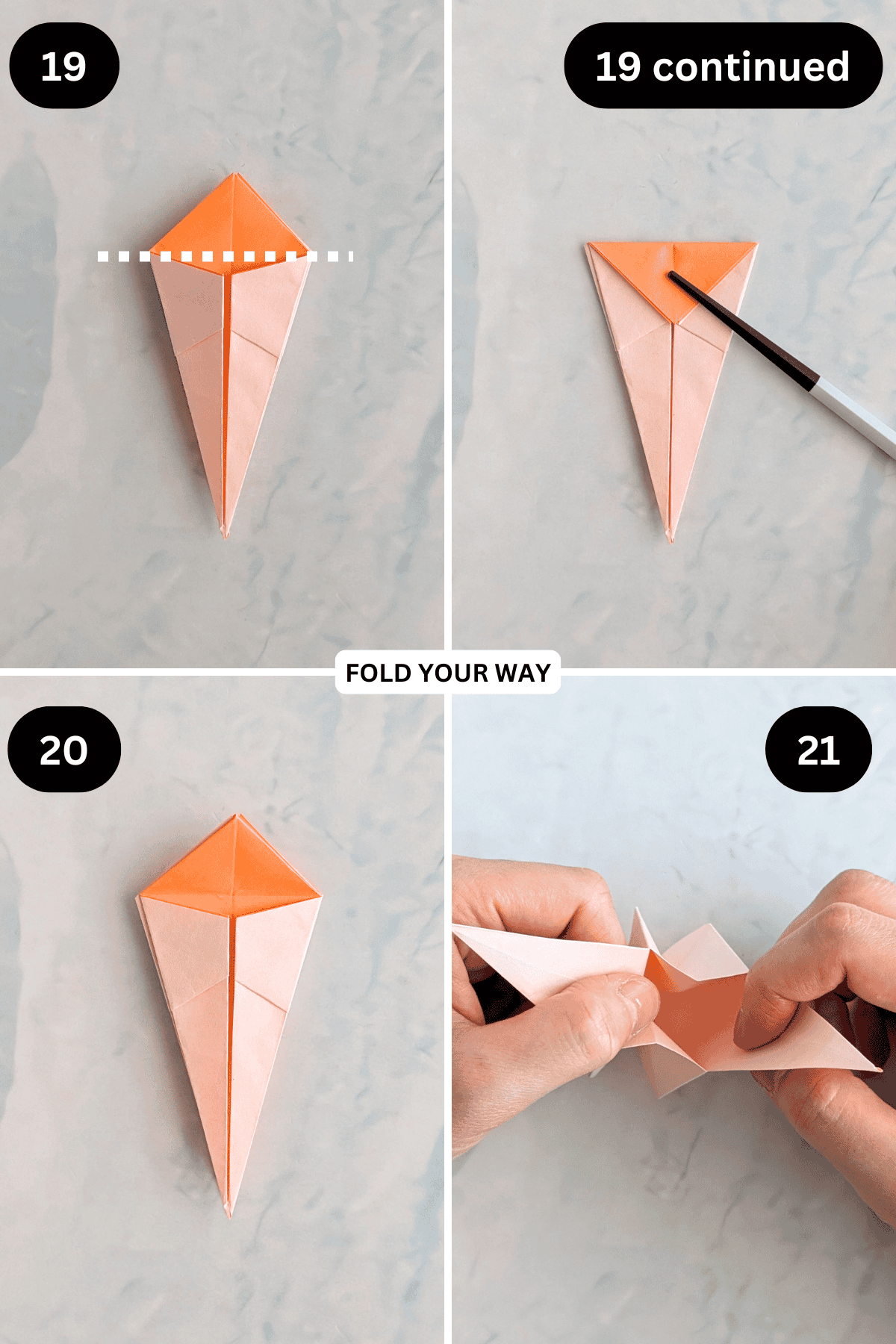 19

19 continued

FOLD YOUR WAY

20

21