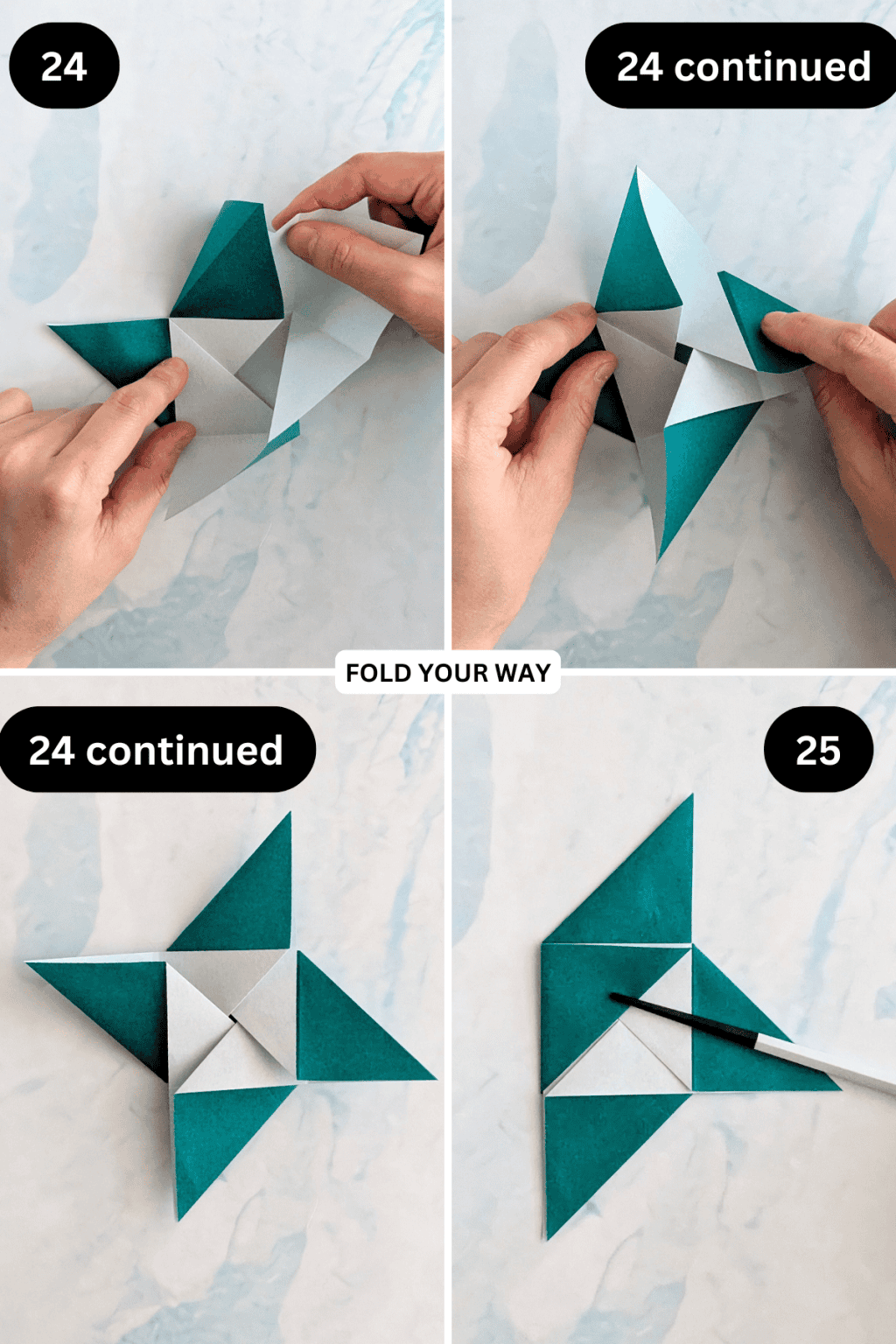 24

24 continued

FOLD YOUR WAY

24 continued

25