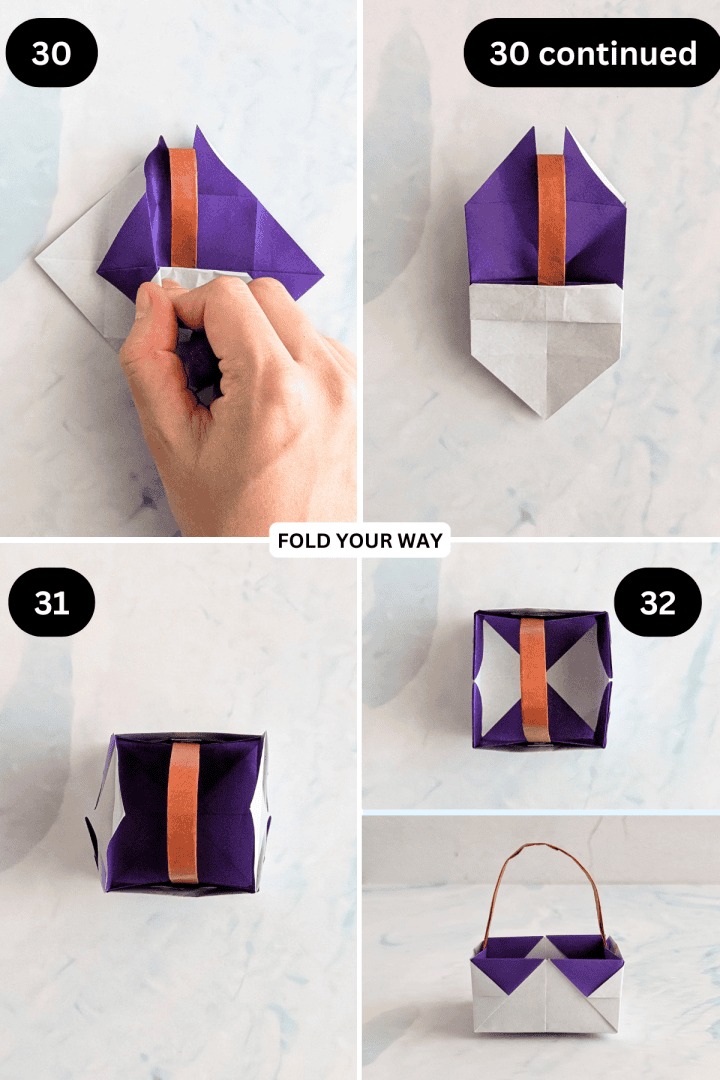 30

30 continued

FOLD YOUR WAY

31

32