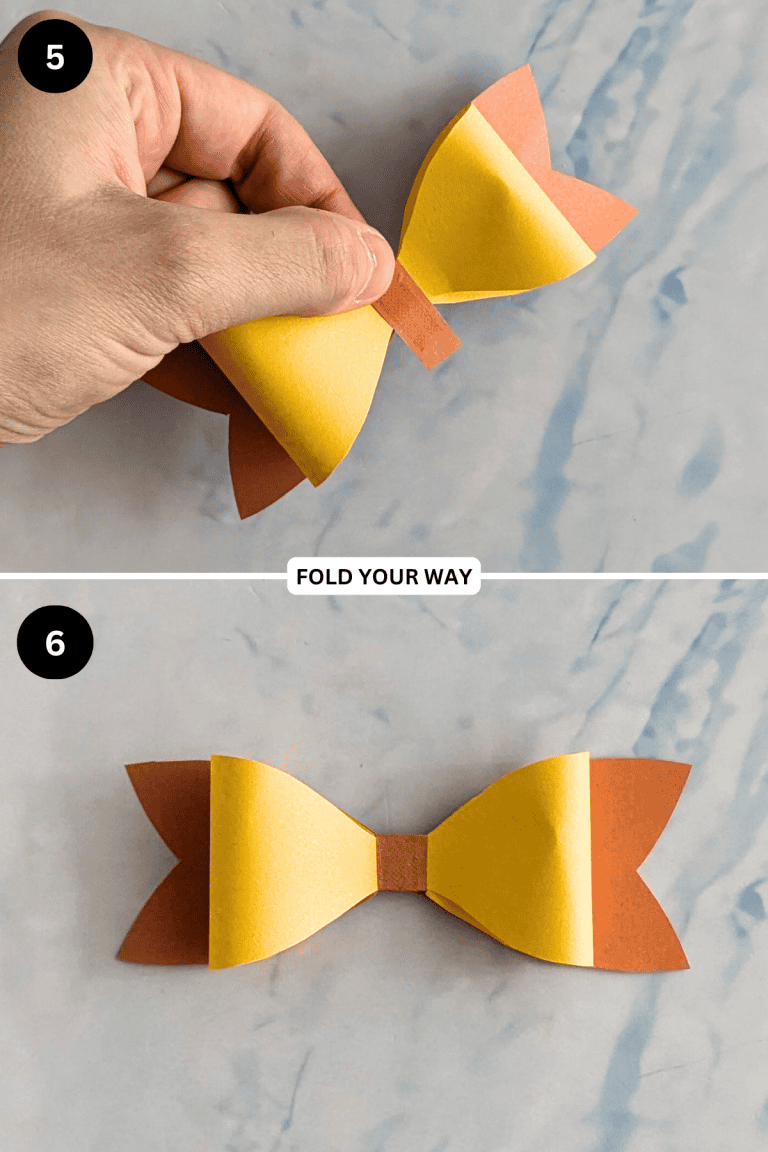 5

FOLD YOUR WAY

6