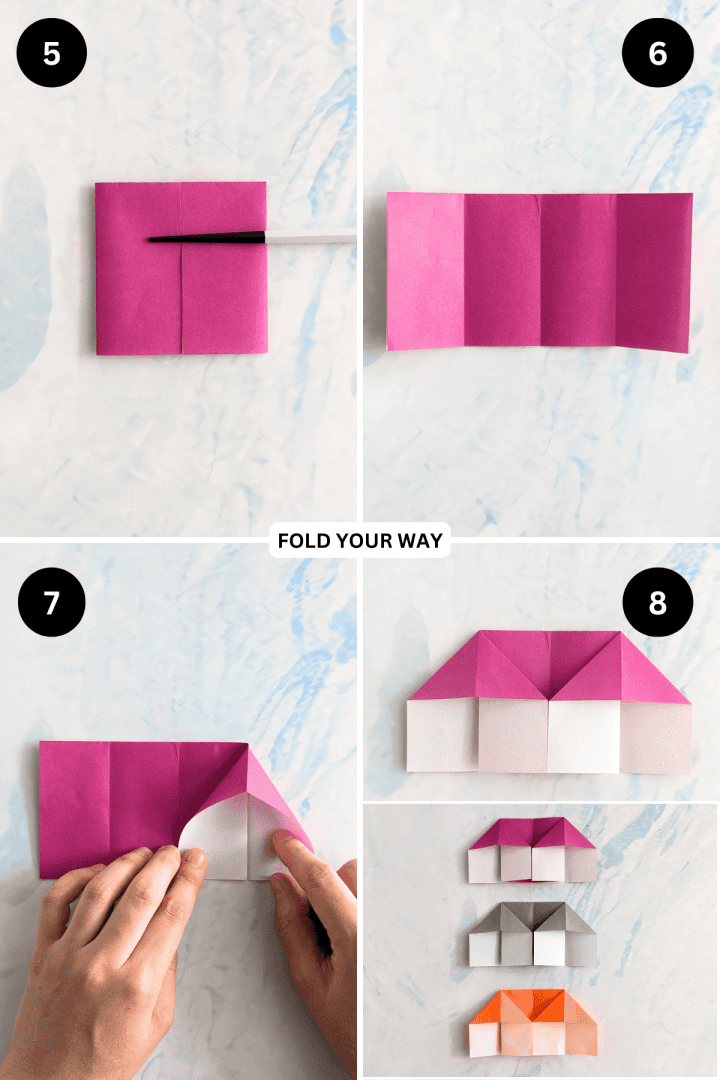 5

6

FOLD YOUR WAY

7

8