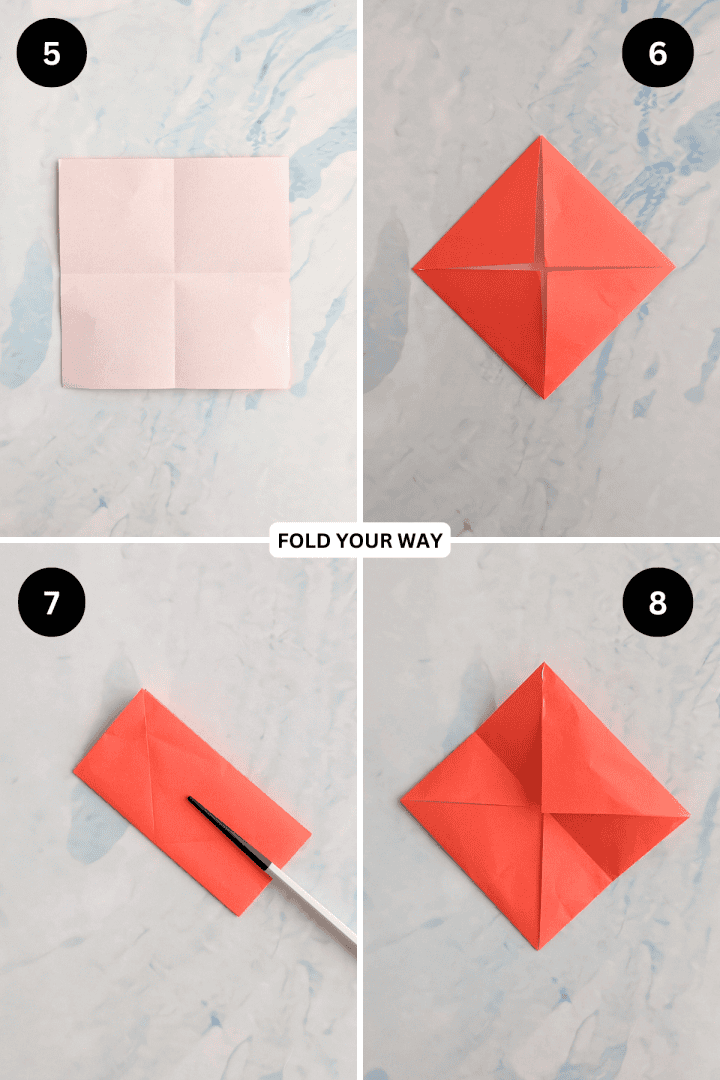 5

6

FOLD YOUR WAY

7

8